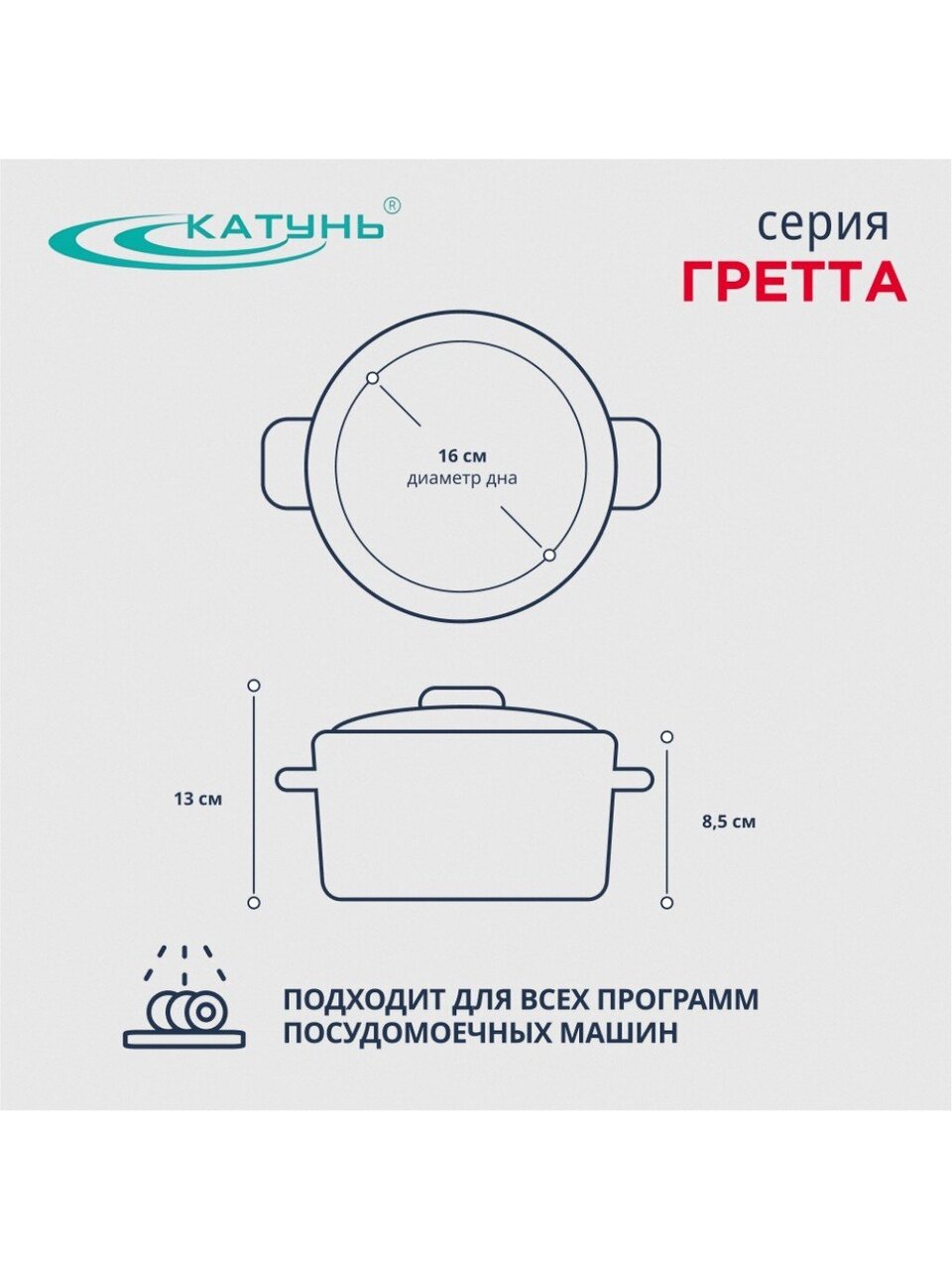 КАТУНЬ®

серия
ГРЕТТА

16 см
диаметр дна

13 см

8,5 см

ПОДХОДИТ ДЛЯ ВСЕХ ПРОГРАММ ПОСУДОМОЕЧНЫХ МАШИН