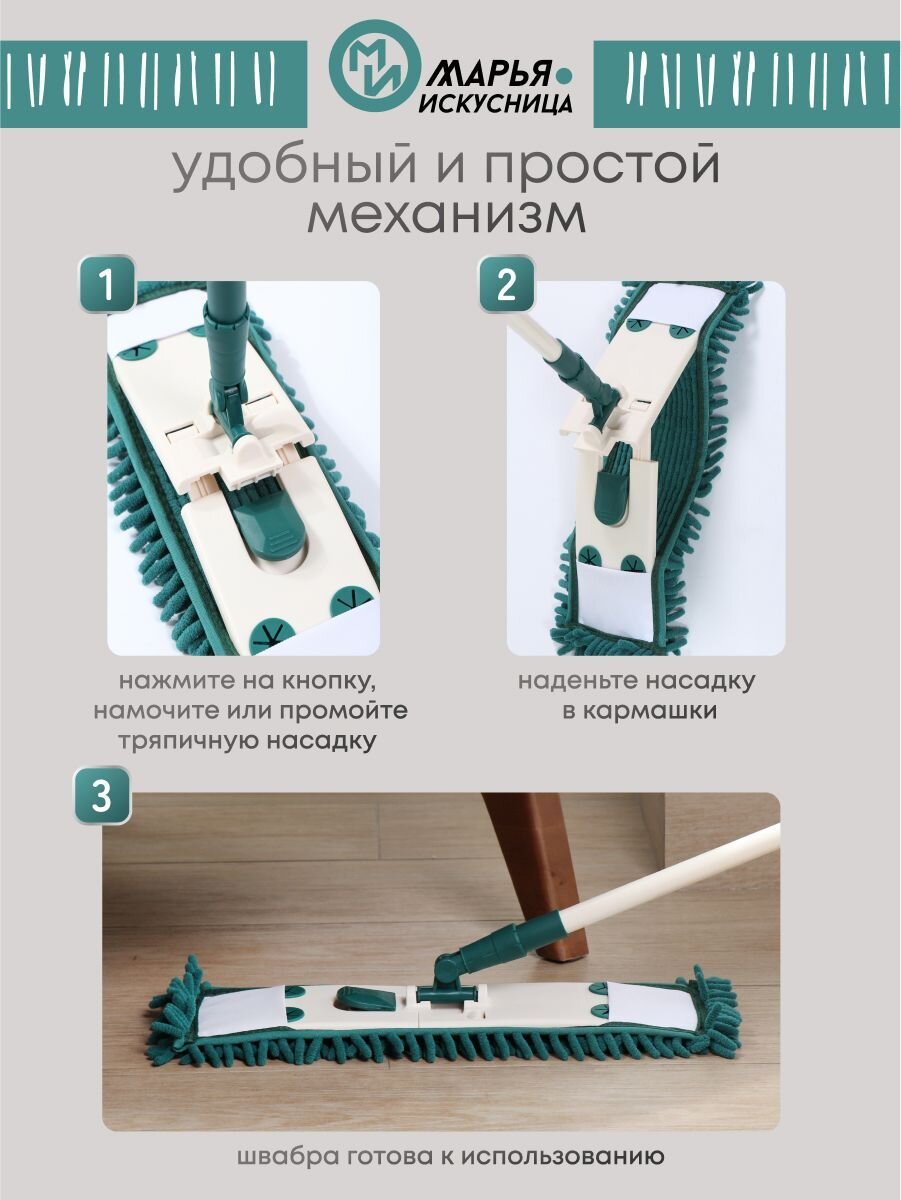 МИ МАРЬЯ ИСКУСНИЦА

удобный и простой механизм

1

нажмите на кнопку, намочите или промойте тряпичную насадку

2

наденьте насадку в кармашки

3

швабра готова к использованию