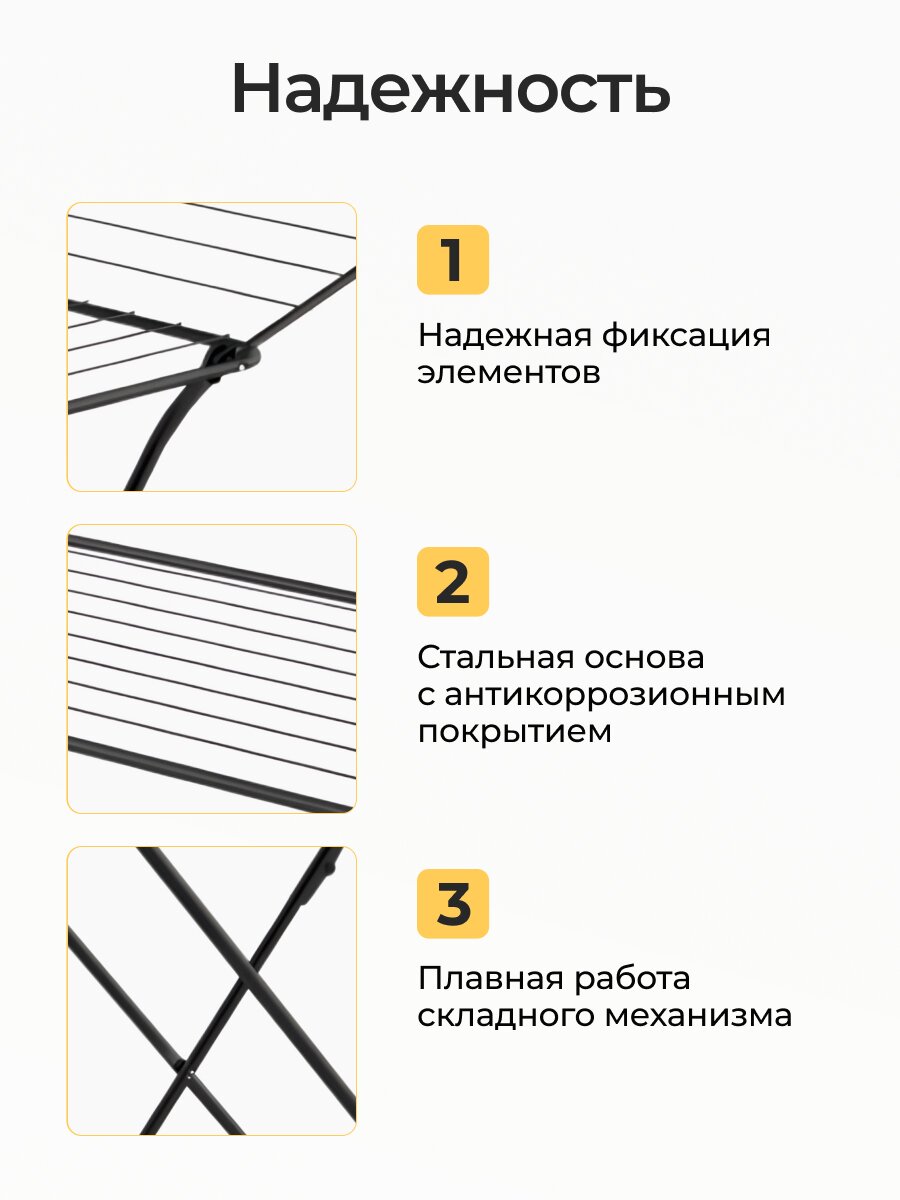 Надежность

1

Надежная фиксация элементов

2

Стальная основа с антикоррозионным покрытием

3

Плавная работа складного механизма