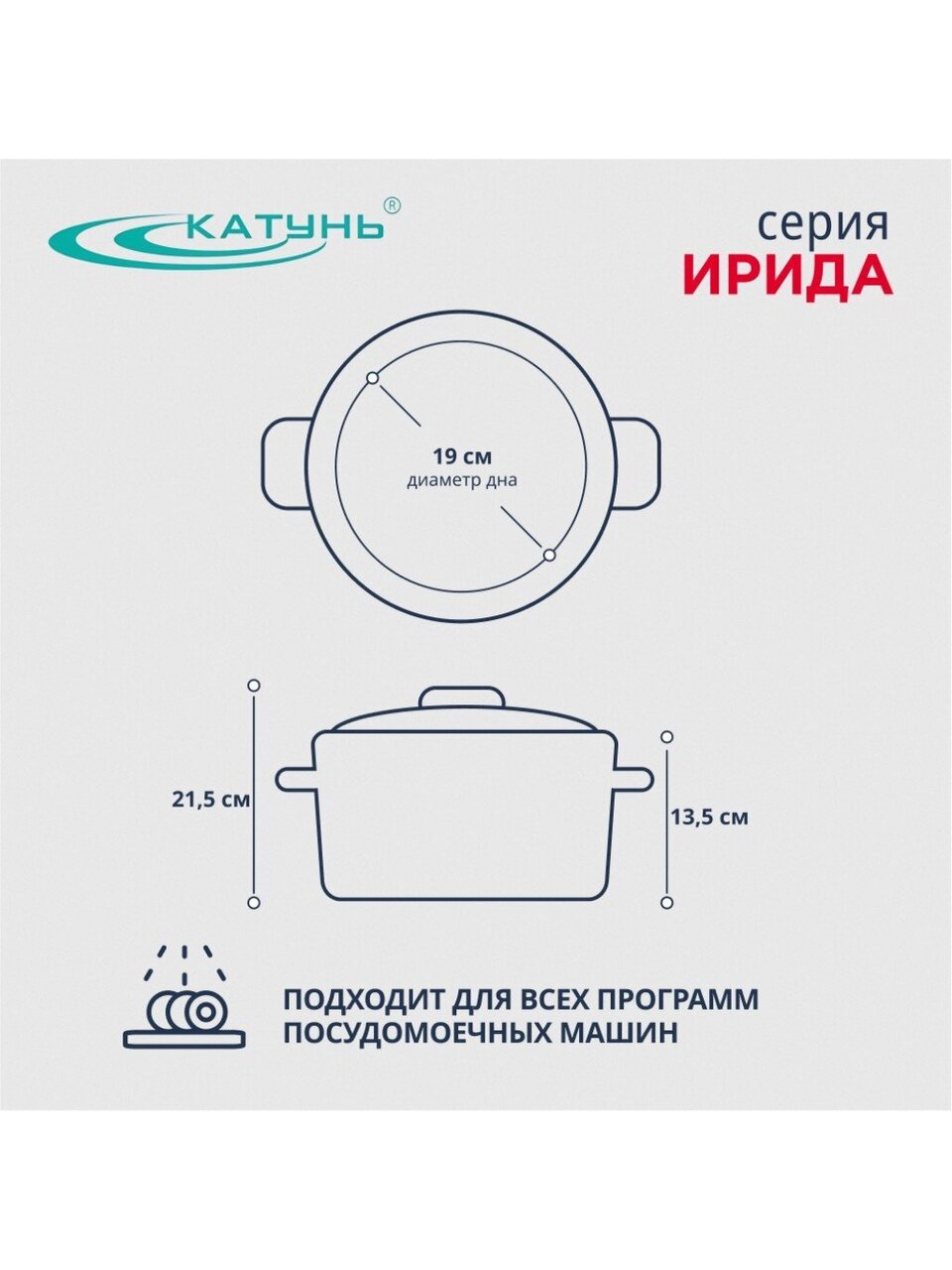 КАТУНЬ®

серия
ИРИДА

19 см
диаметр дна

21,5 см

13,5 см

ПОДХОДИТ ДЛЯ ВСЕХ ПРОГРАММ ПОСУДОМОЕЧНЫХ МАШИН