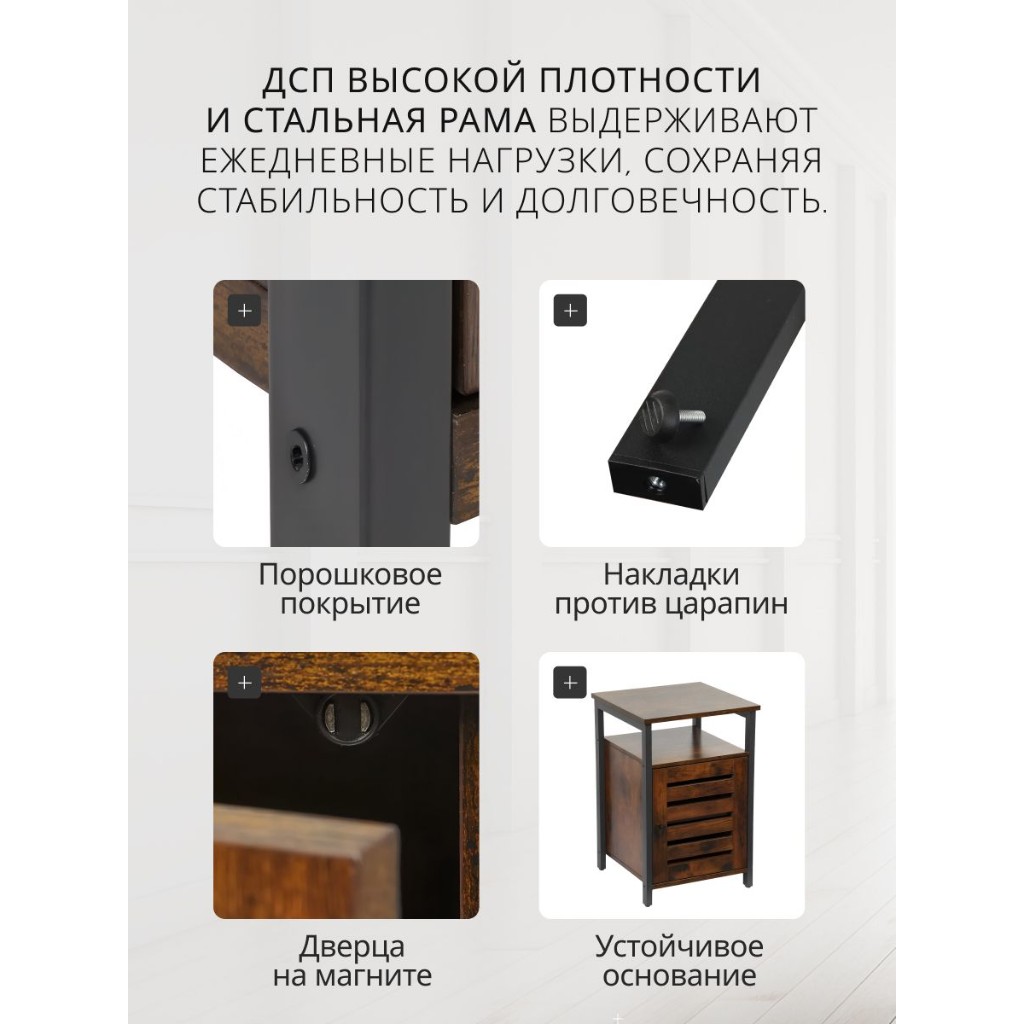 ДСП ВЫСОКОЙ ПЛОТНОСТИ И СТАЛЬНАЯ РАМА ВЫДЕРЖИВАЮТ ЕЖЕДНЕВНЫЕ НАГРУЗКИ, СОХРАНЯЯ СТАБИЛЬНОСТЬ И ДОЛГОВЕЧНОСТЬ.

+

Порошковое покрытие

+

Накладки против царапин

+

Дверца на магните

+

Устойчивое основание