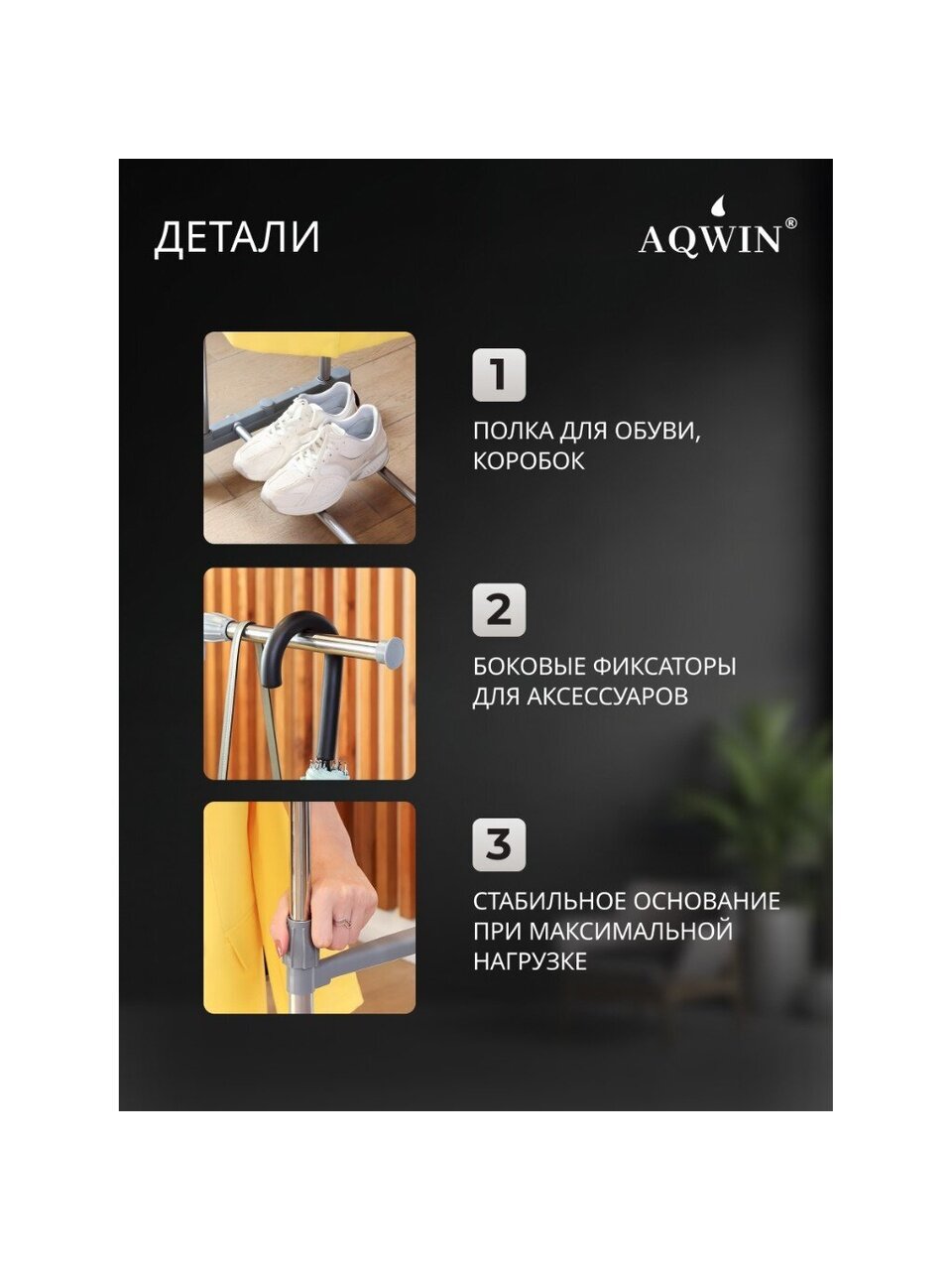 ДЕТАЛИ

AQWIN®

1

ПОЛКА ДЛЯ ОБУВИ, КОРОБОК

2

БОКОВЫЕ ФИКСАТОРЫ ДЛЯ АКСЕССУАРОВ

3

СТАБИЛЬНОЕ ОСНОВАНИЕ ПРИ МАКСИМАЛЬНОЙ НАГРУЗКЕ