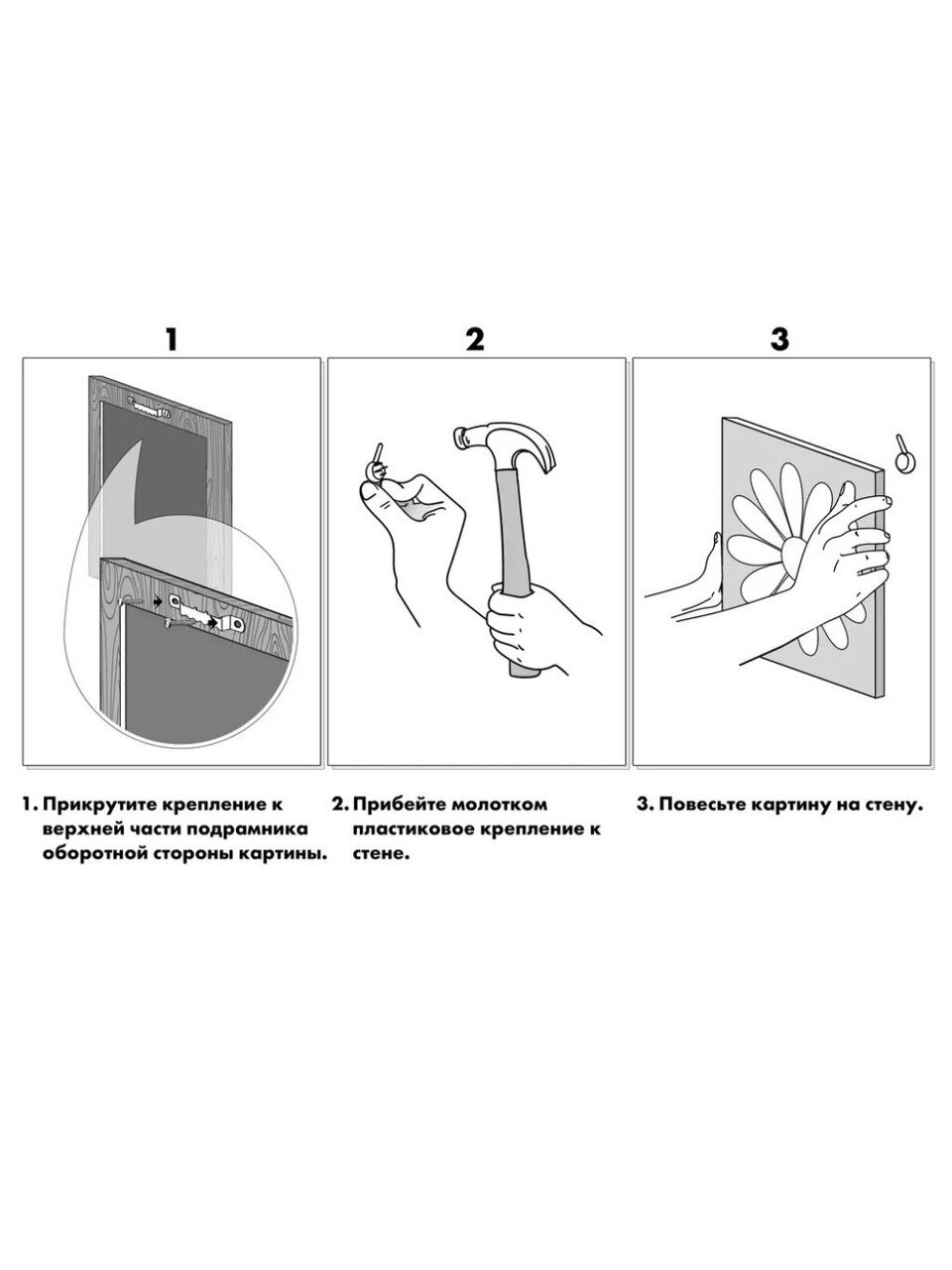 1

2

3

1. Прикрутите крепление к верхней части подрамника оборотной стороны картины.

2. Прибейте молотком пластиковое крепление к стене.

3. Повесьте картину на стену.