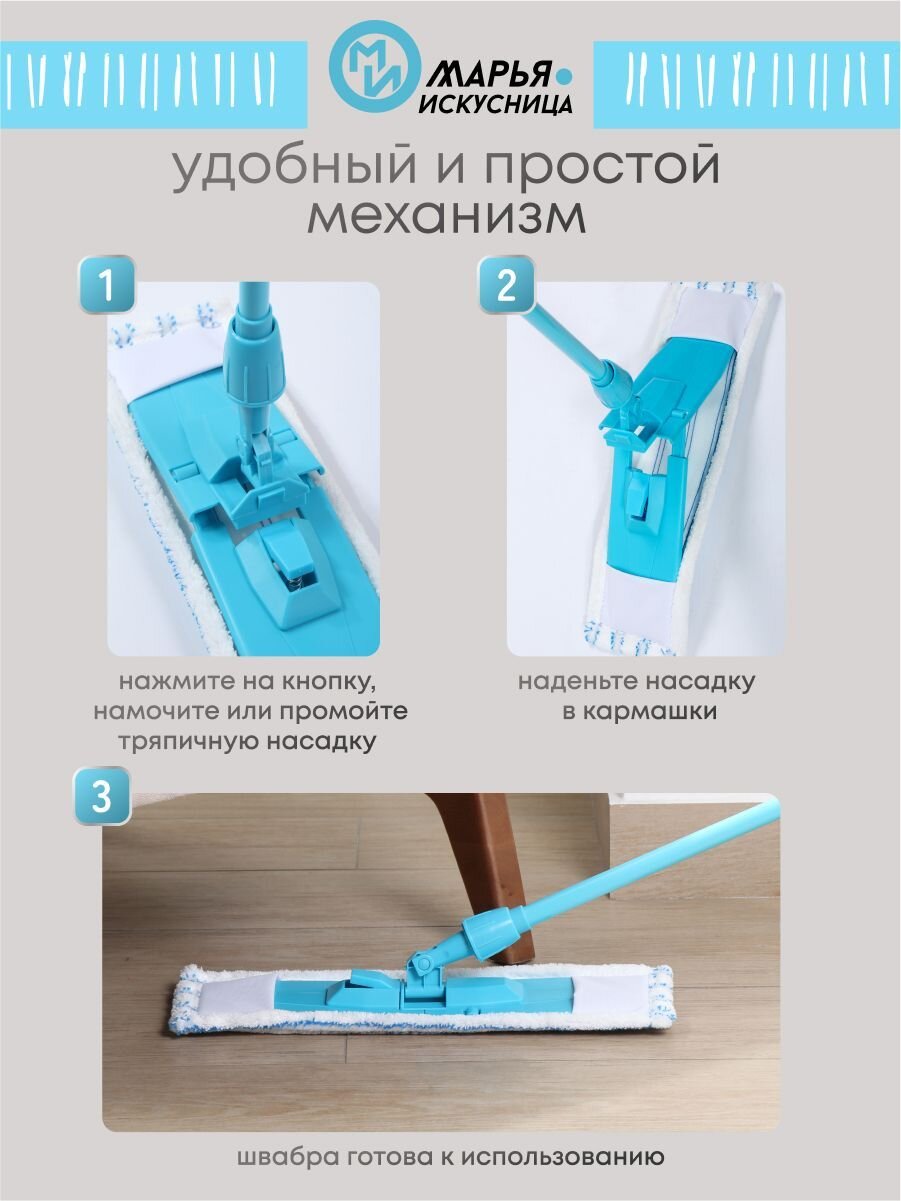 МИ МАРЬЯ ИСКУСНИЦА

удобный и простой механизм

1

нажмите на кнопку, намочите или промойте тряпичную насадку

2

наденьте насадку в кармашки

3

швабра готова к использованию