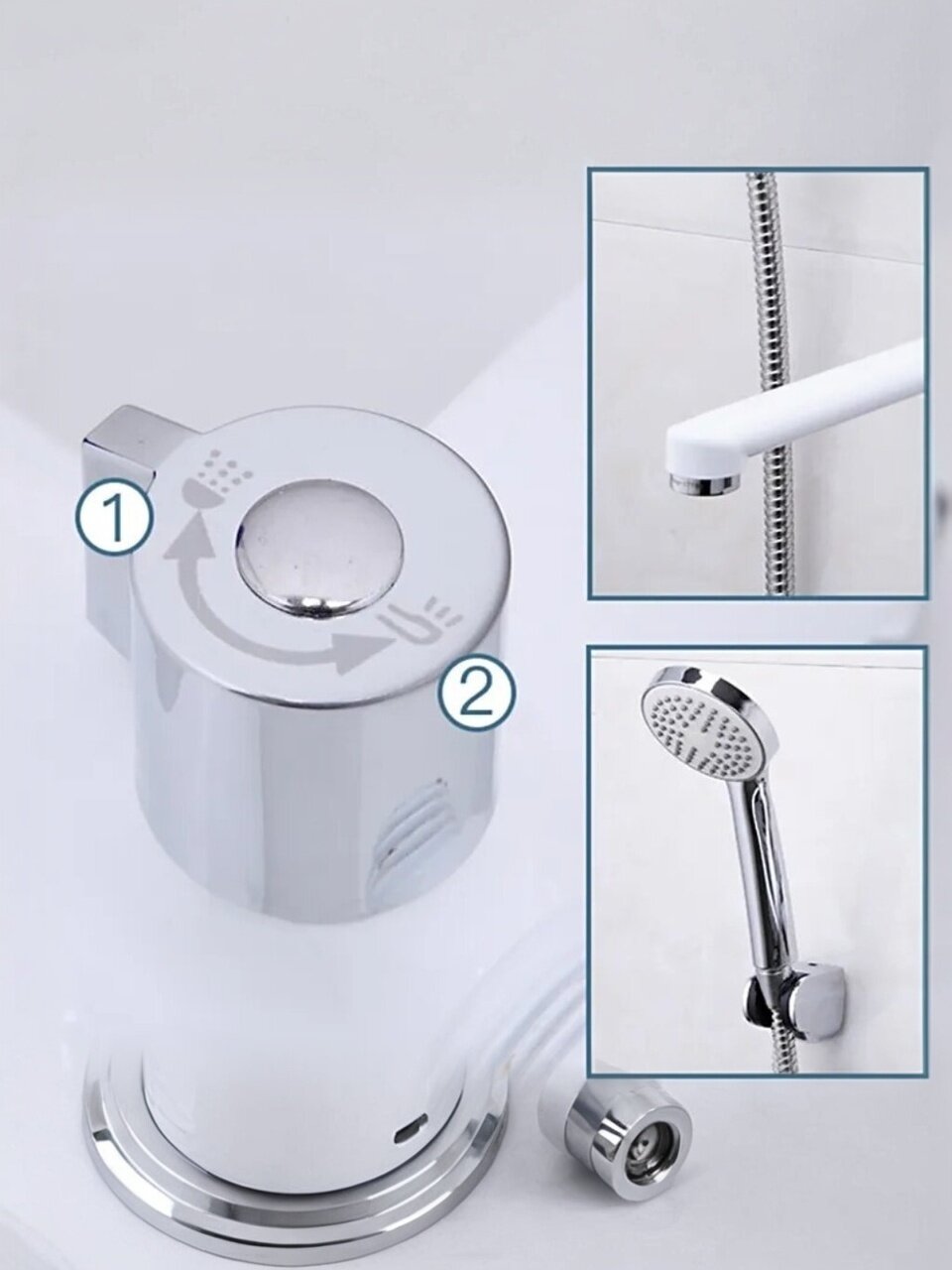 1

2