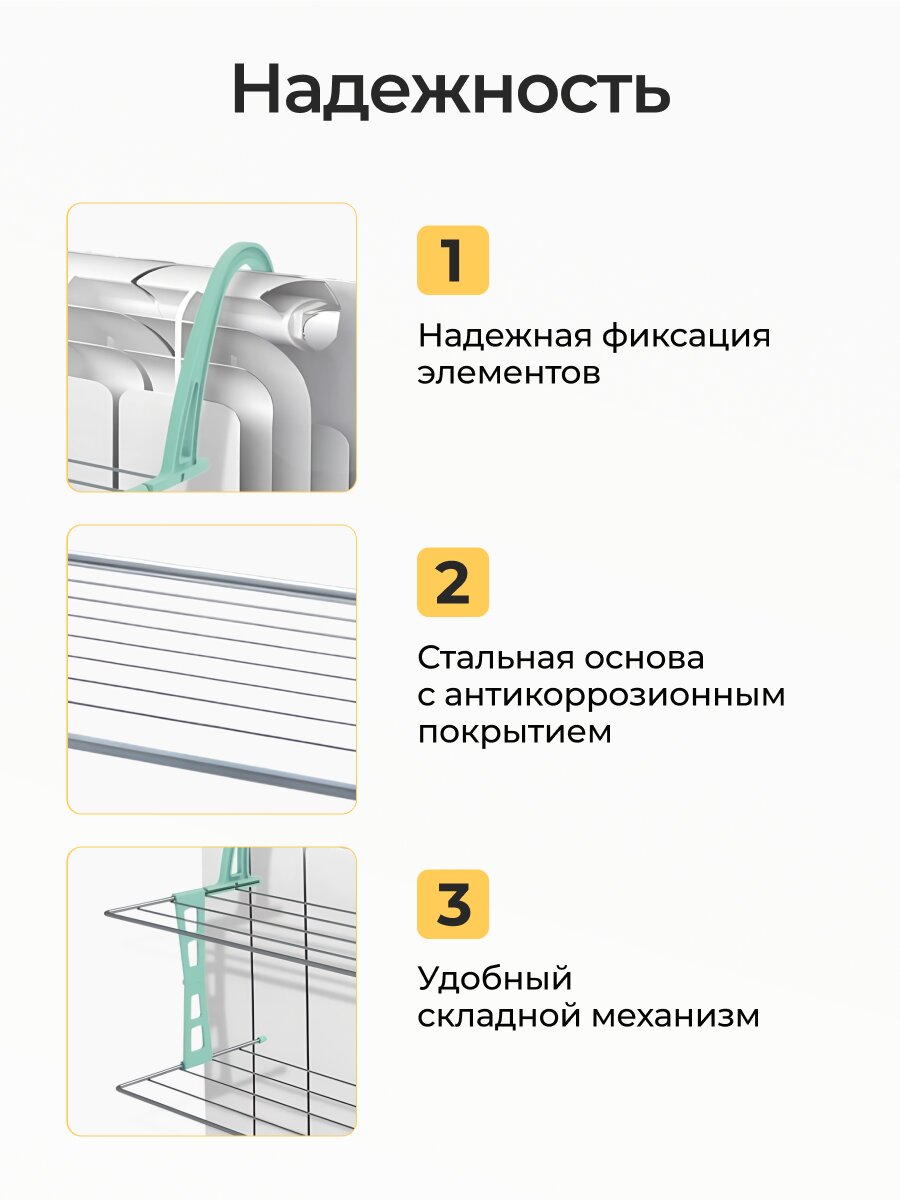 Надежность

1

Надежная фиксация элементов

2

Стальная основа с антикоррозионным покрытием

3

Удобный складной механизм