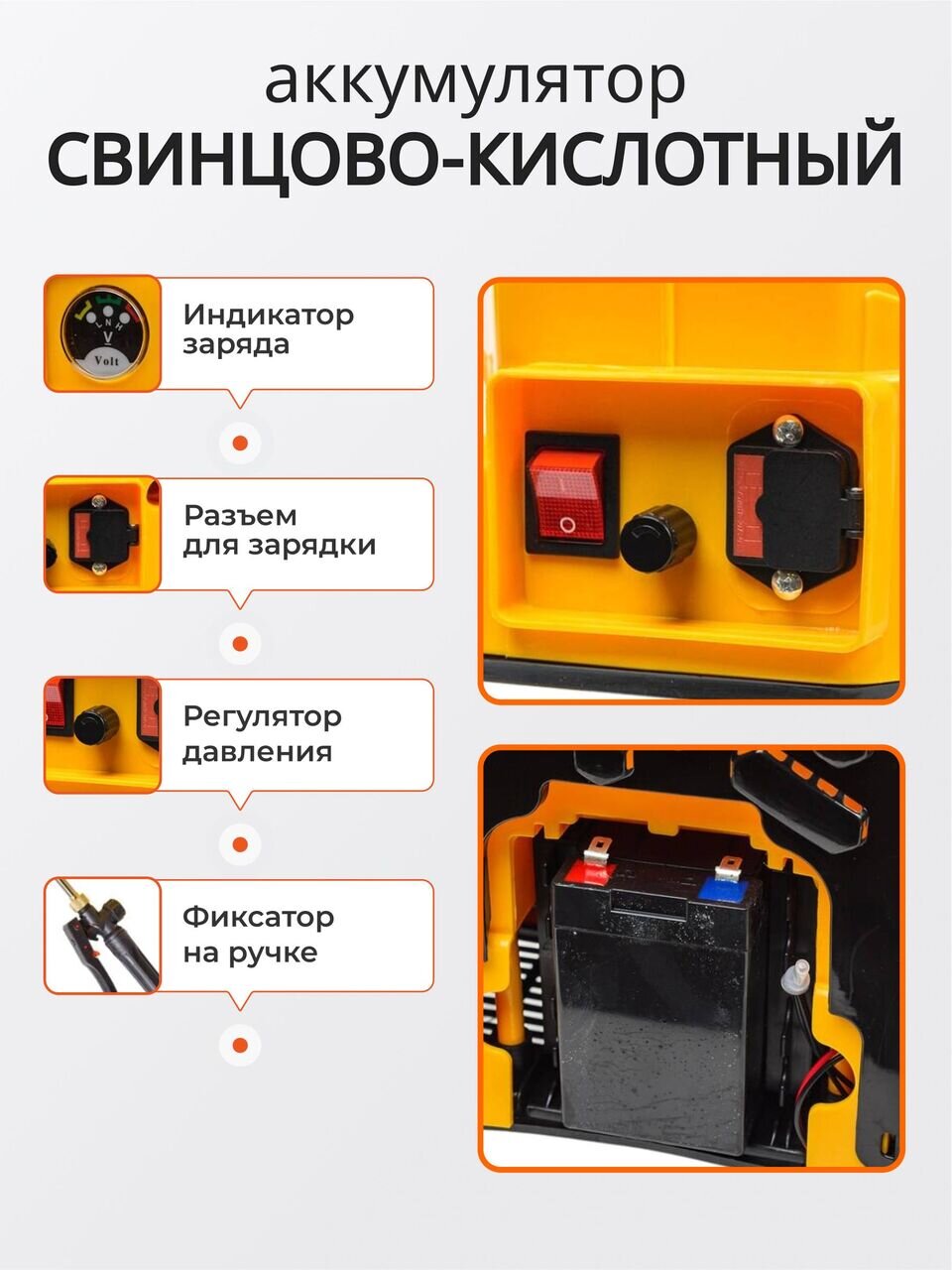 аккумулятор
СВИНЦОВО-КИСЛОТНЫЙ

L N H
V
Volt

Индикатор заряда

Разъем для зарядки

Регулятор давления

Фиксатор на ручке

I
O