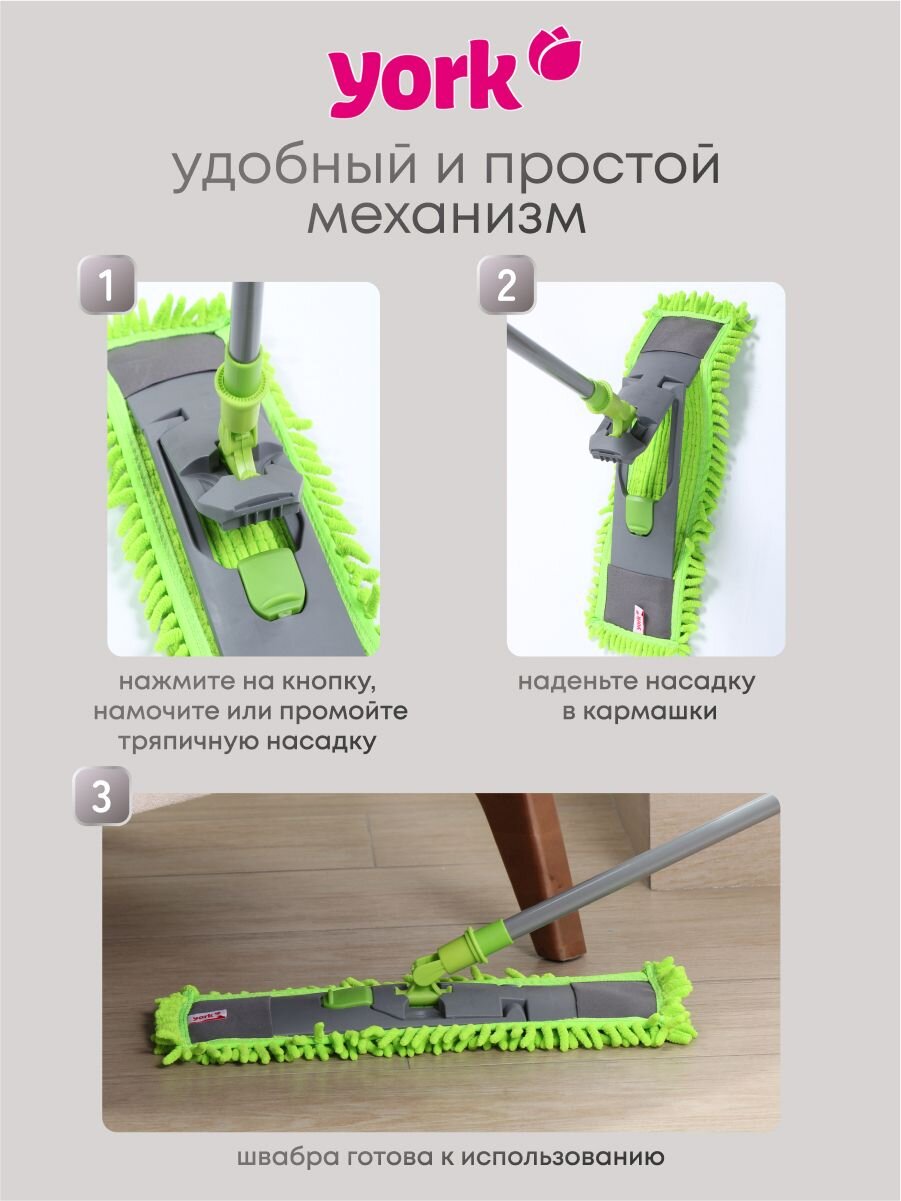 york

удобный и простой механизм

1

нажмите на кнопку, намочите или промойте тряпичную насадку

2

york

наденьте насадку в кармашки

3

york

швабра готова к использованию