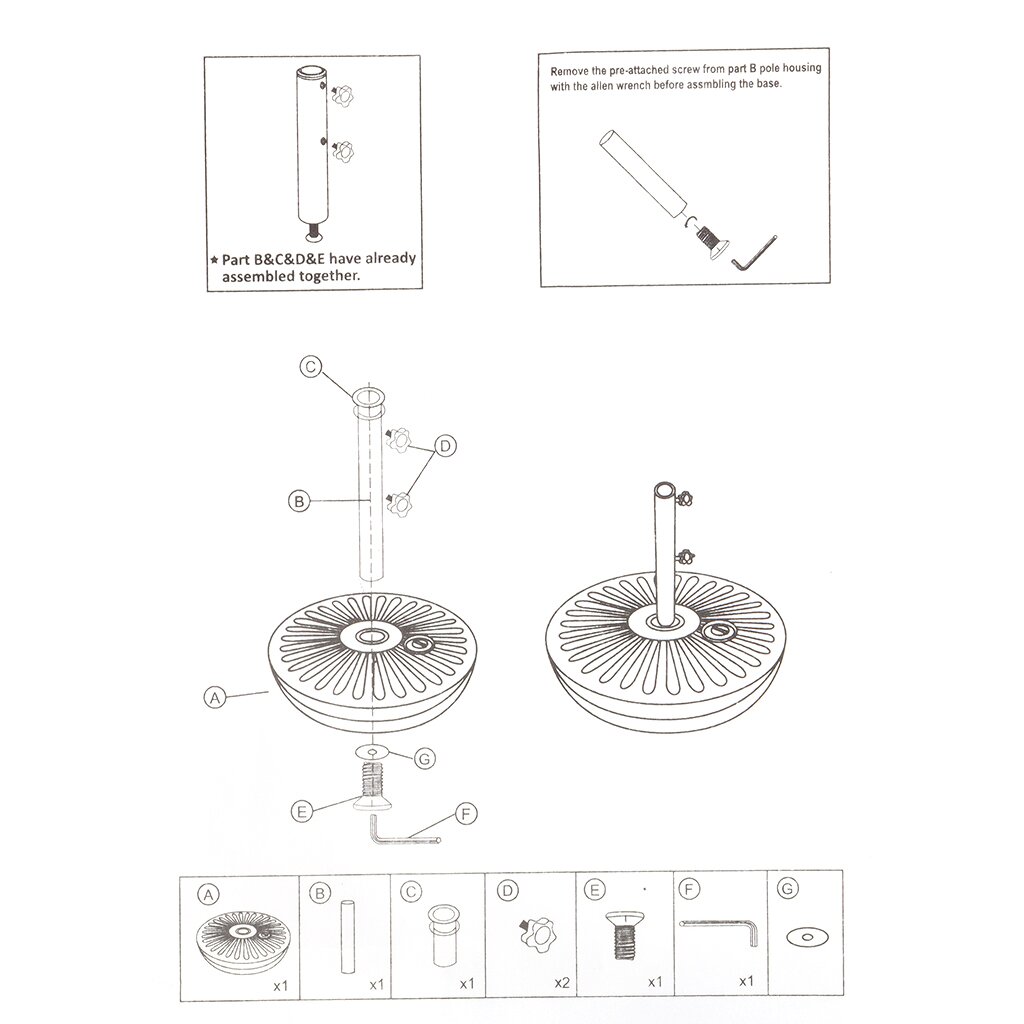 ★ Part B&C&D&E have already assembled together.

Remove the pre-attached screw from part B pole housing with the allen wrench before assmbling the base.

C
D
B
A
G
E
F

| A | B | C | D | E | F | G |
|---|---|---|---|---|---|---|
| x1 | x1 | x1 | x2 | x1 | x1 | |