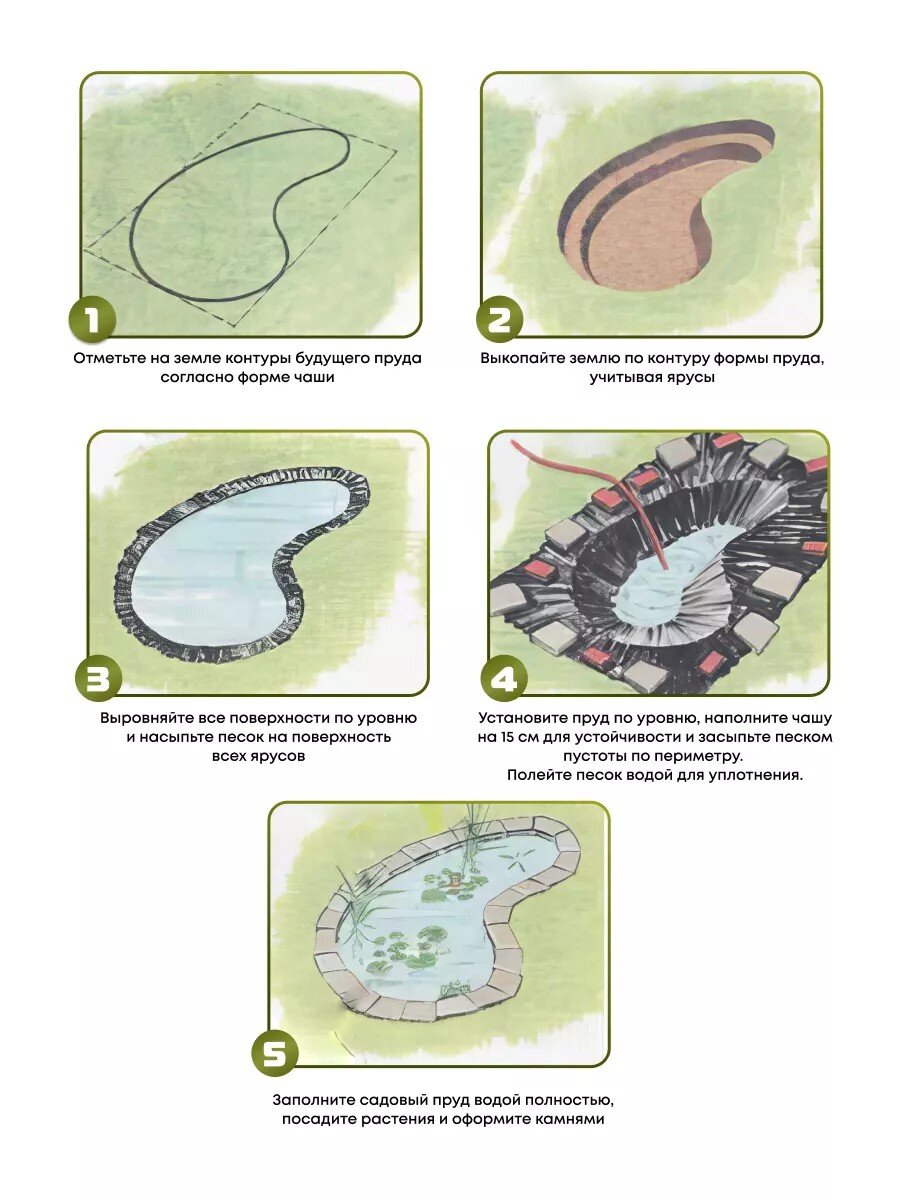 1

Отметьте на земле контуры будущего пруда согласно форме чаши

2

Выкопайте землю по контуру формы пруда, учитывая ярусы

3

Выровняйте все поверхности по уровню и насыпьте песок на поверхность всех ярусов

4

Установите пруд по уровню, наполните чашу на 15 см для устойчивости и засыпьте песком пустоты по периметру.
Полейте песок водой для уплотнения.

5

Заполните садовый пруд водой полностью, посадите растения и оформите камнями