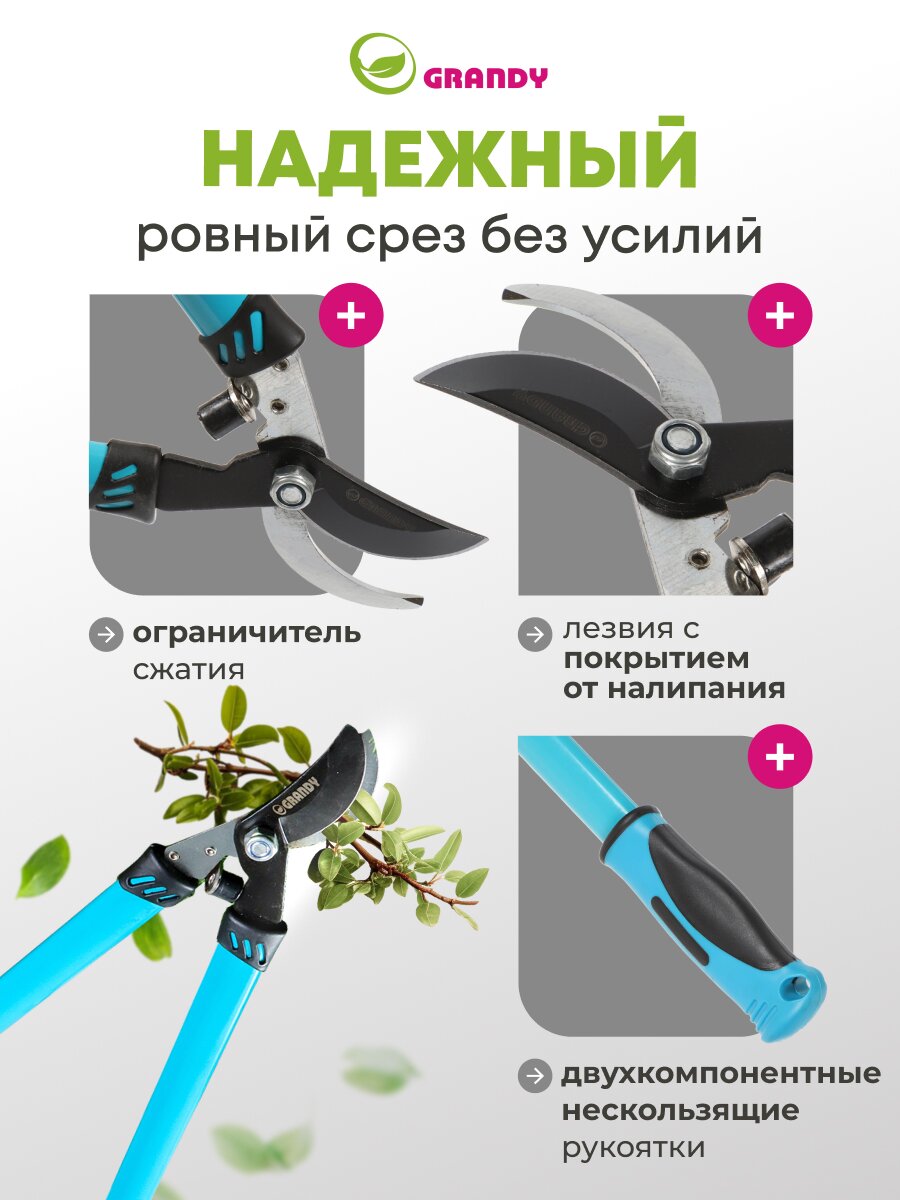 GRANDY

НАДЕЖНЫЙ

ровный срез без усилий

+

+

ограничитель сжатия

лезвия с покрытием от налипания

GRANDY

+

двухкомпонентные нескользящие рукоятки