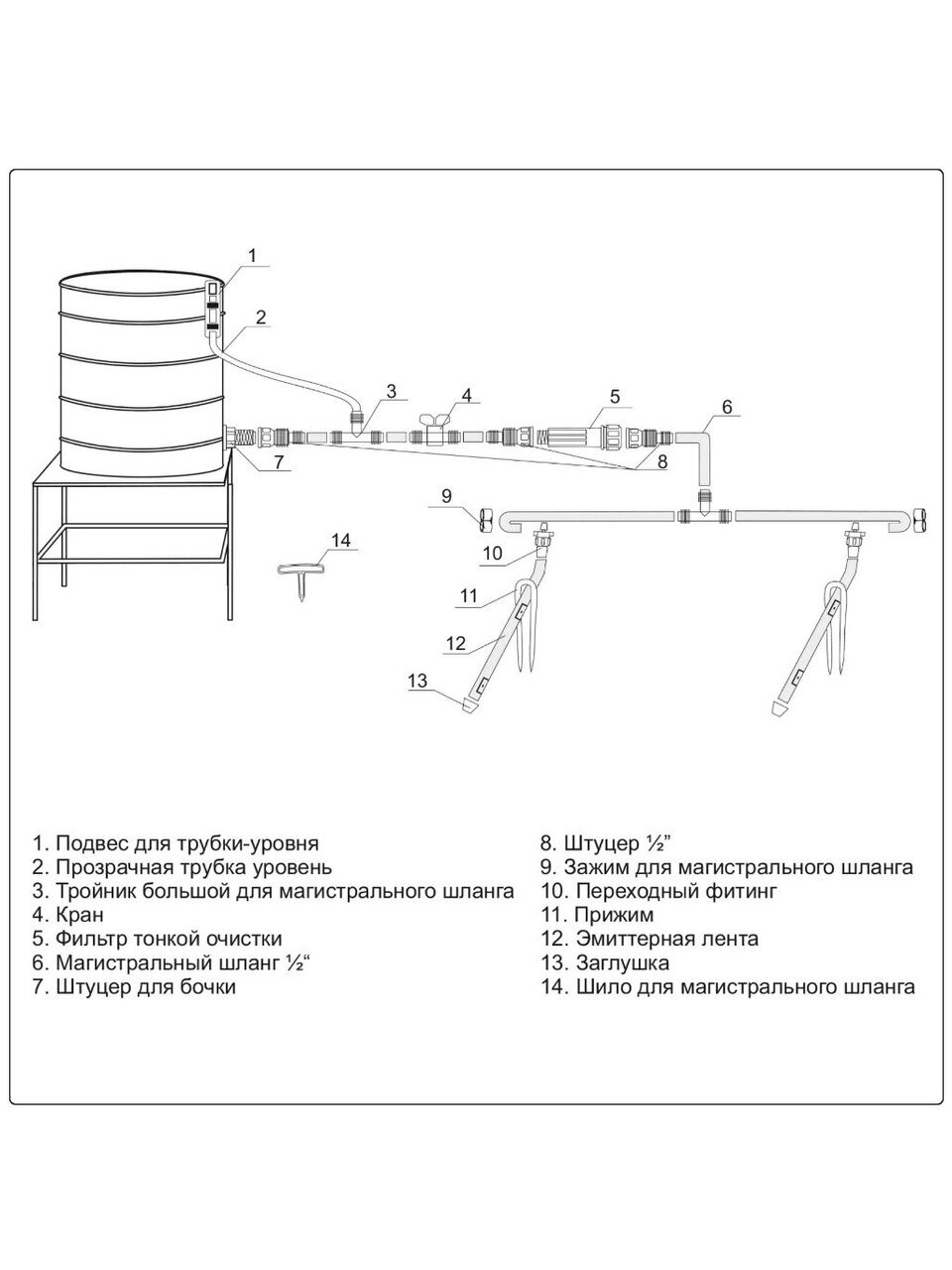 1
2
3
4
5
6
7
8
9
10
11
12
13
14

1. Подвес для трубки-уровня
2. Прозрачная трубка уровень
3. Тройник большой для магистрального шланга
4. Кран
5. Фильтр тонкой очистки
6. Магистральный шланг ½“
7. Штуцер для бочки

8. Штуцер ½”
9. Зажим для магистрального шланга
10. Переходный фитинг
11. Прижим
12. Эмиттерная лента
13. Заглушка
14. Шило для магистрального шланга