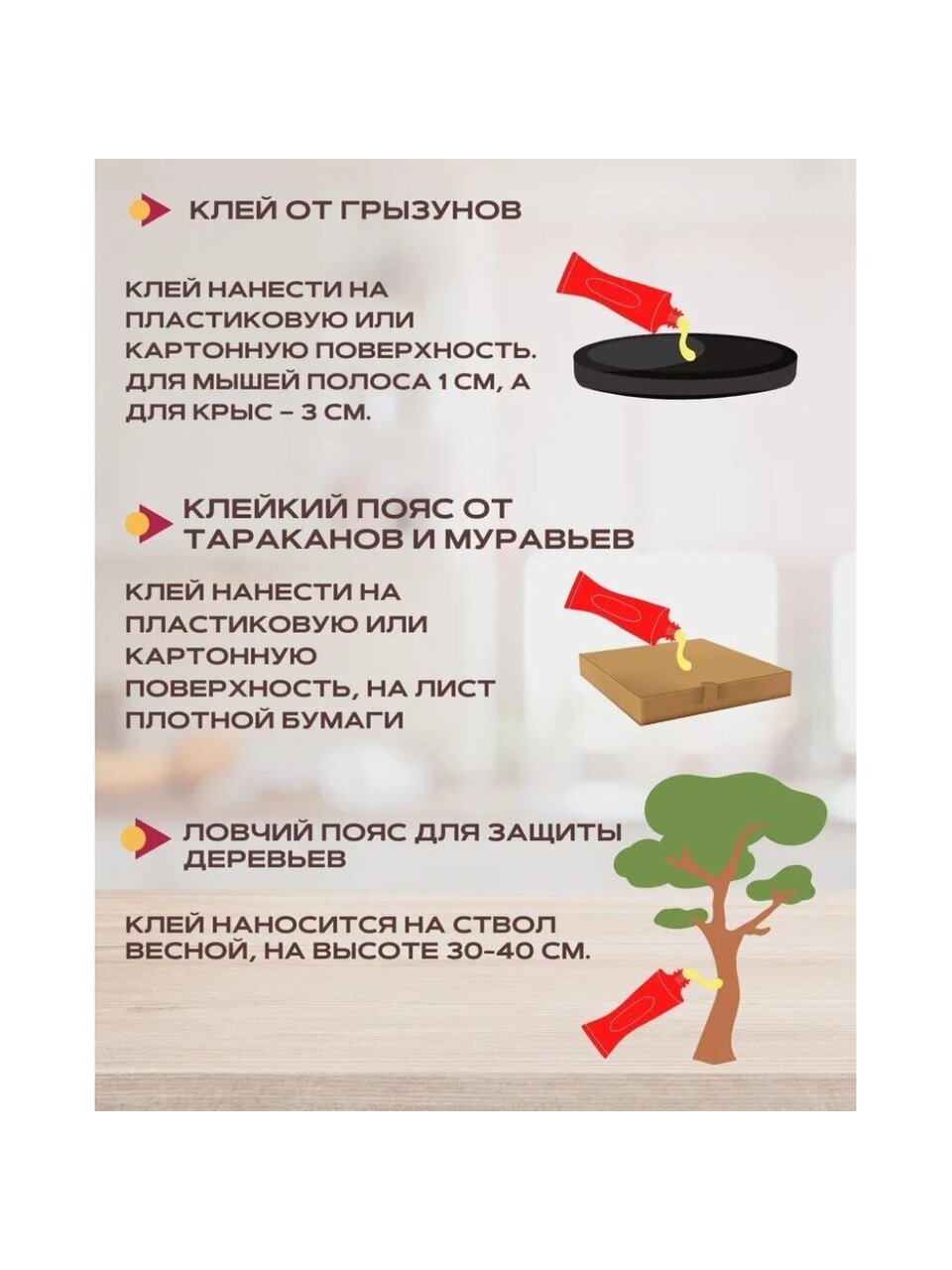 КЛЕЙ ОТ ГРЫЗУНОВ

КЛЕЙ НАНЕСТИ НА ПЛАСТИКОВУЮ ИЛИ КАРТОННУЮ ПОВЕРХНОСТЬ. ДЛЯ МЫШЕЙ ПОЛОСА 1 СМ, А ДЛЯ КРЫС – 3 СМ.

КЛЕЙКИЙ ПОЯС ОТ ТАРАКАНОВ И МУРАВЬЕВ

КЛЕЙ НАНЕСТИ НА ПЛАСТИКОВУЮ ИЛИ КАРТОННУЮ ПОВЕРХНОСТЬ, НА ЛИСТ ПЛОТНОЙ БУМАГИ

ЛОВЧИЙ ПОЯС ДЛЯ ЗАЩИТЫ ДЕРЕВЬЕВ

КЛЕЙ НАНОСИТСЯ НА СТВОЛ ВЕСНОЙ, НА ВЫСОТЕ 30-40 СМ.