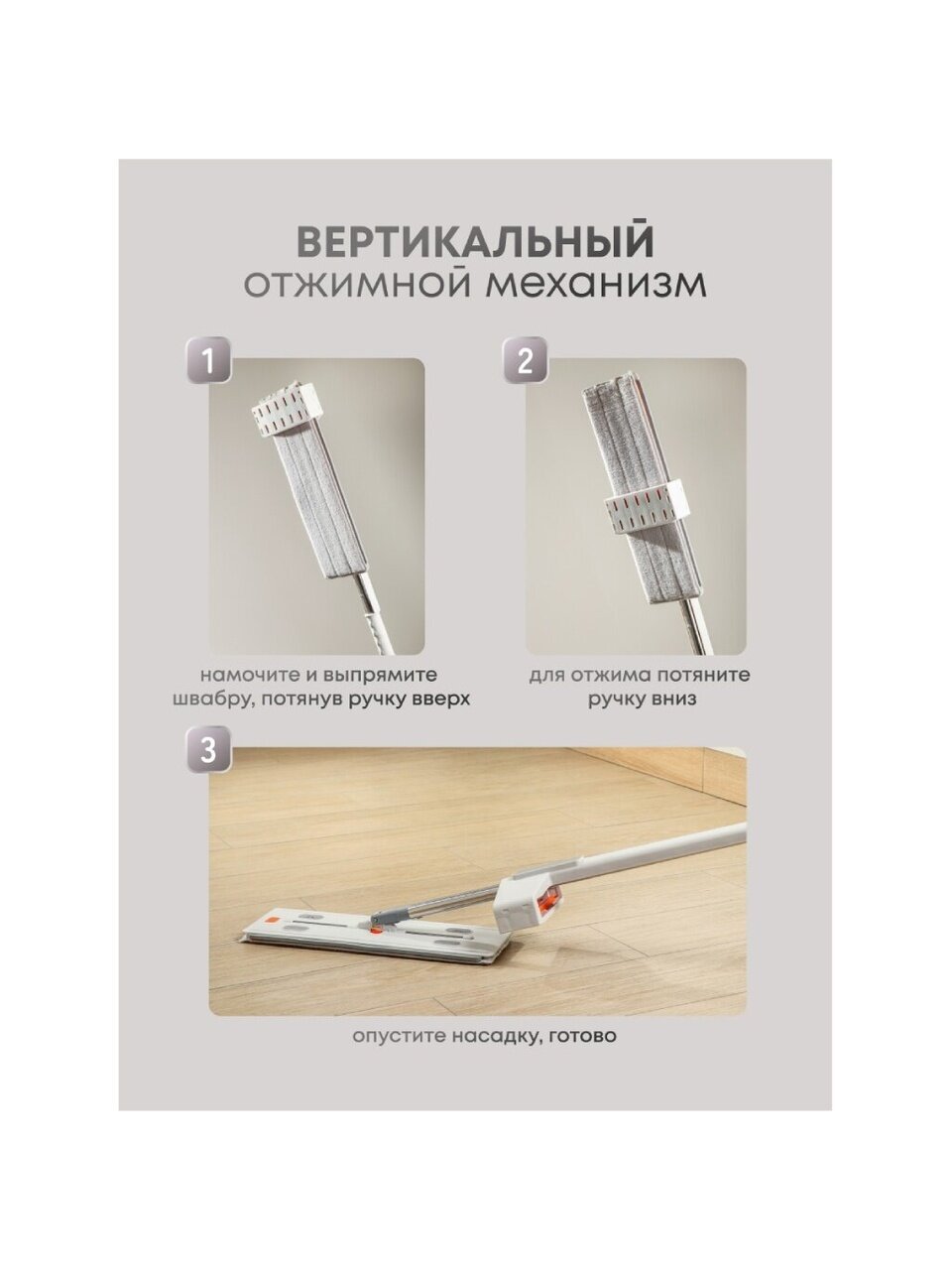 ВЕРТИКАЛЬНЫЙ
отжимной механизм

1

намочите и выпрямите швабру, потянув ручку вверх

2

для отжима потяните ручку вниз

3

опустите насадку, готово