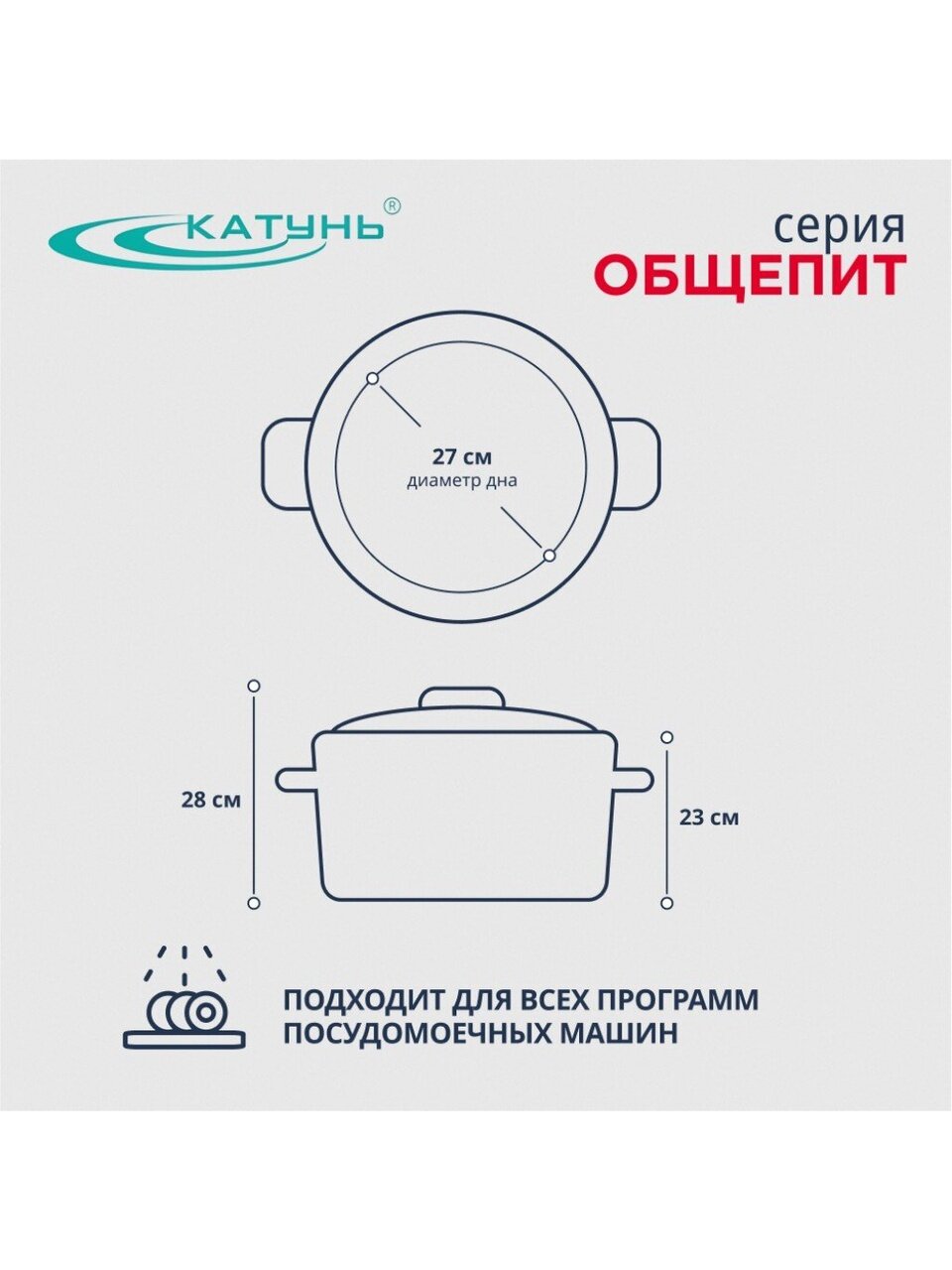 КАТУНЬ®

серия
ОБЩЕПИТ

27 см
диаметр дна

28 см

23 см

ПОДХОДИТ ДЛЯ ВСЕХ ПРОГРАММ ПОСУДОМОЕЧНЫХ МАШИН