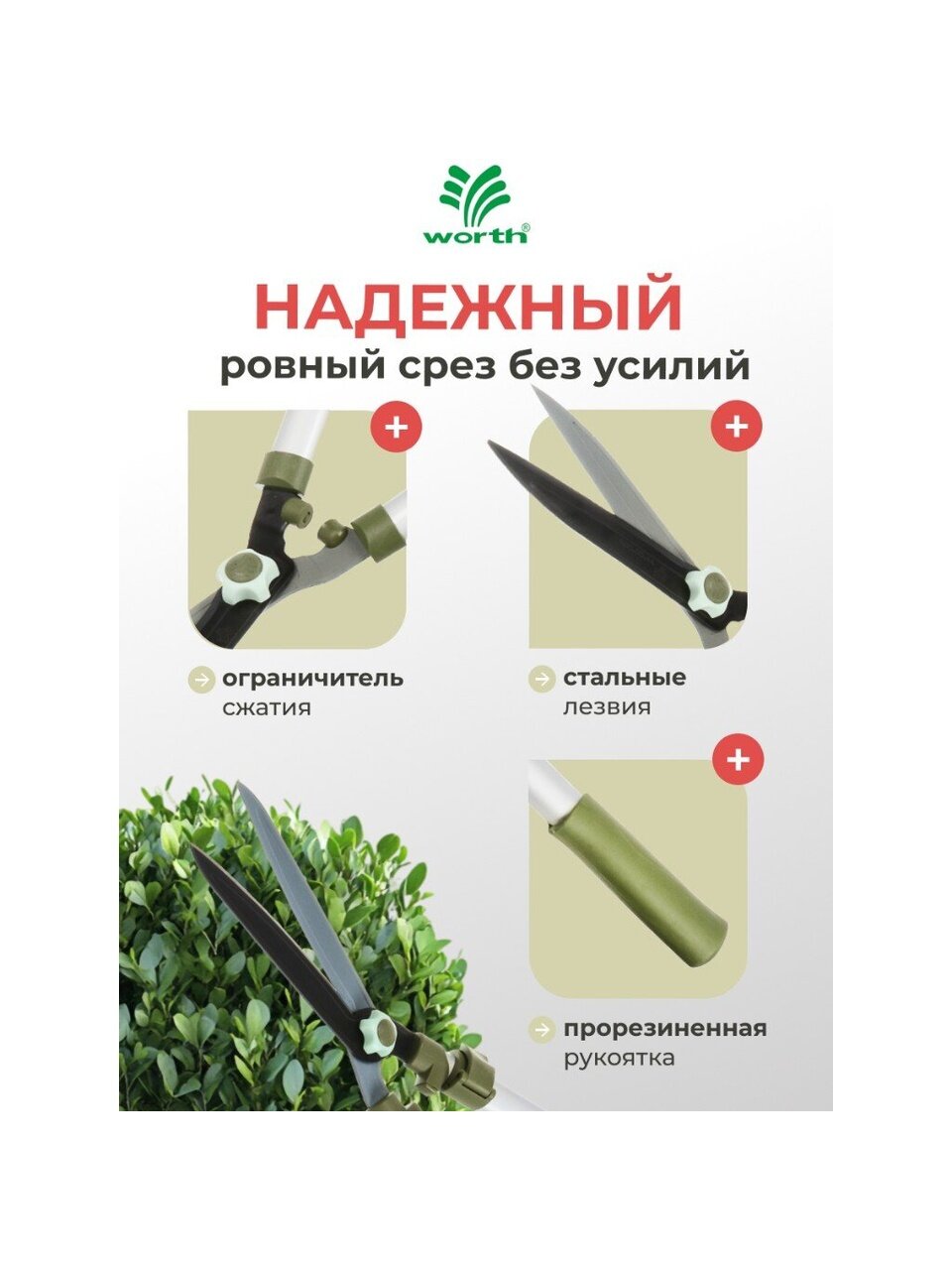 worth®

НАДЕЖНЫЙ
ровный срез без усилий

+

+

ограничитель сжатия

стальные лезвия

+

прорезиненная рукоятка