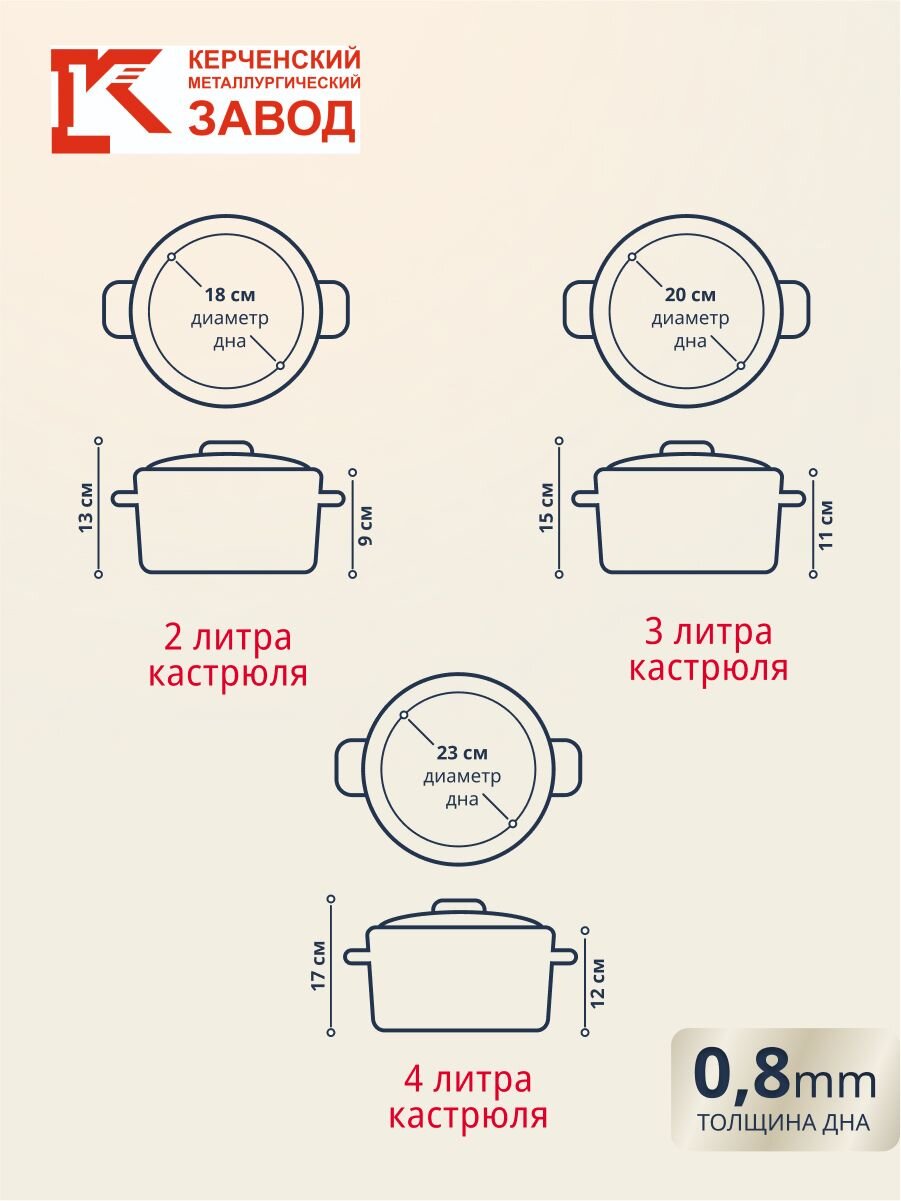 КЕРЧЕНСКИЙ МЕТАЛЛУРГИЧЕСКИЙ ЗАВОД

18 см диаметр дна

13 см

9 см

2 литра кастрюля

20 см диаметр дна

15 см

11 см

3 литра кастрюля

23 см диаметр дна

17 см

12 см

4 литра кастрюля

0,8mm ТОЛЩИНА ДНА