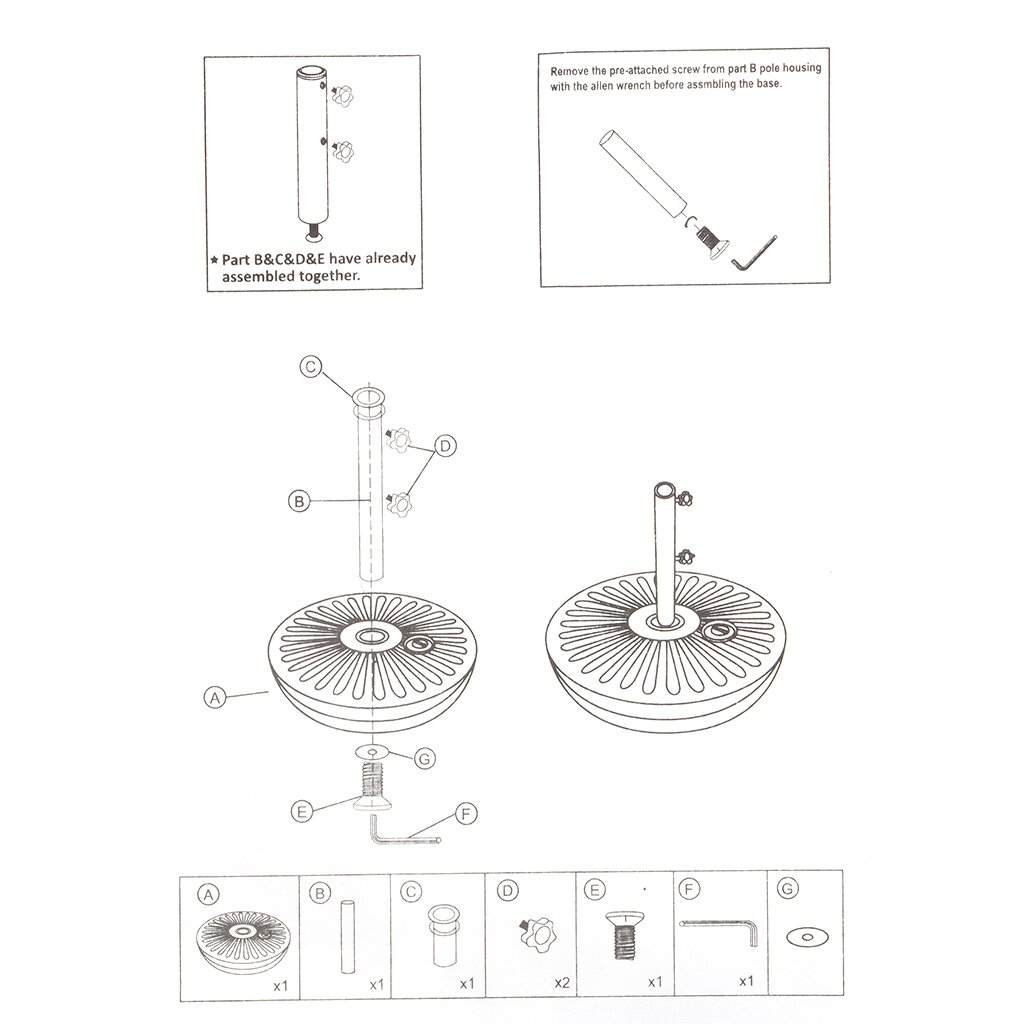 ★ Part B&C&D&E have already assembled together.

Remove the pre-attached screw from part B pole housing with the allen wrench before assmbling the base.

C
D
B
A
G
E
F

| A | B | C | D | E | F | G |
|---|---|---|---|---|---|---|
| x1 | x1 | x1 | x2 | x1 | x1 | |