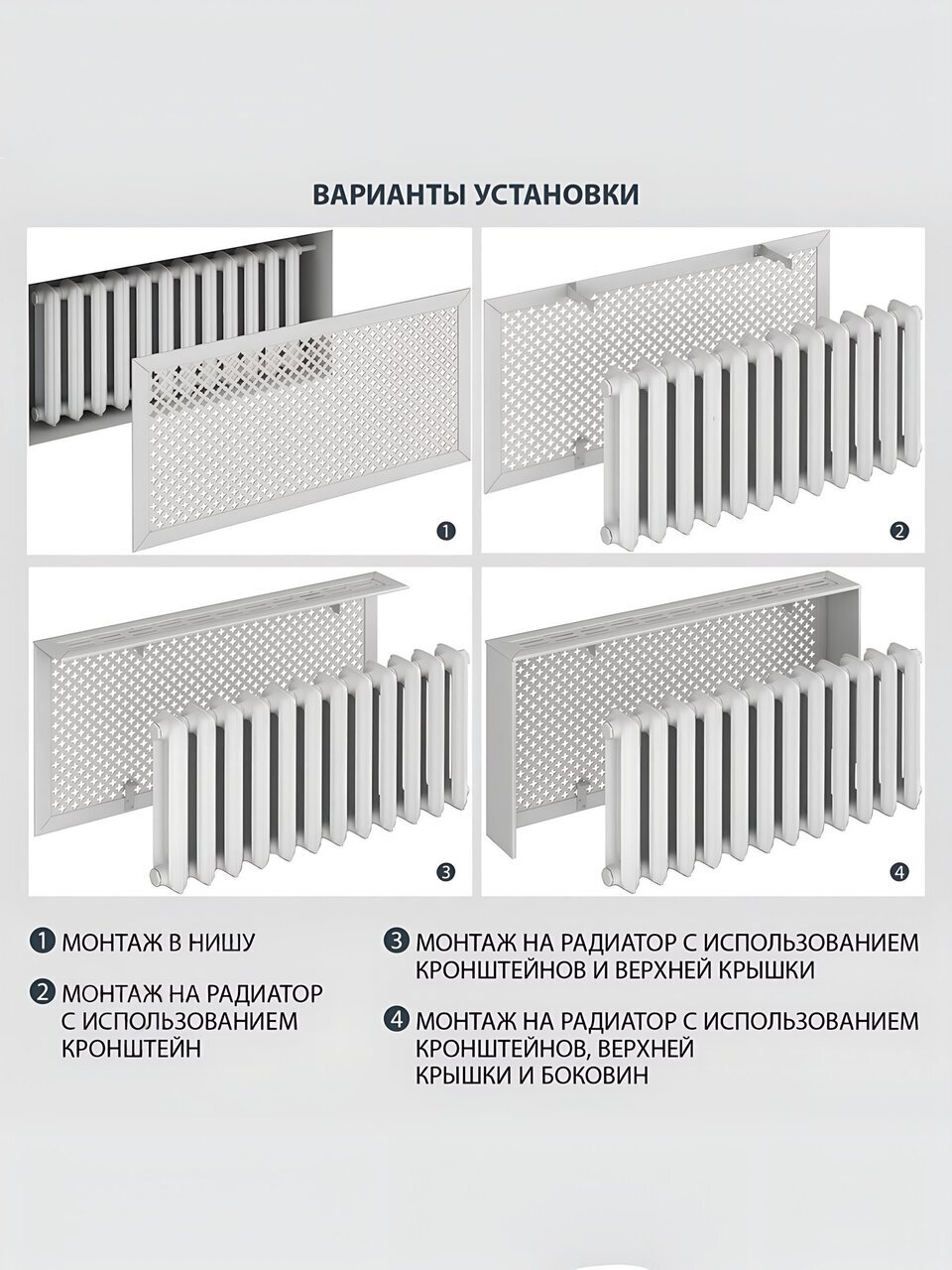 ВАРИАНТЫ УСТАНОВКИ

1

2

3

4

1 МОНТАЖ В НИШУ

2 МОНТАЖ НА РАДИАТОР С ИСПОЛЬЗОВАНИЕМ КРОНШТЕЙН

3 МОНТАЖ НА РАДИАТОР С ИСПОЛЬЗОВАНИЕМ КРОНШТЕЙНОВ И ВЕРХНЕЙ КРЫШКИ

4 МОНТАЖ НА РАДИАТОР С ИСПОЛЬЗОВАНИЕМ КРОНШТЕЙНОВ, ВЕРХНЕЙ КРЫШКИ И БОКОВИН