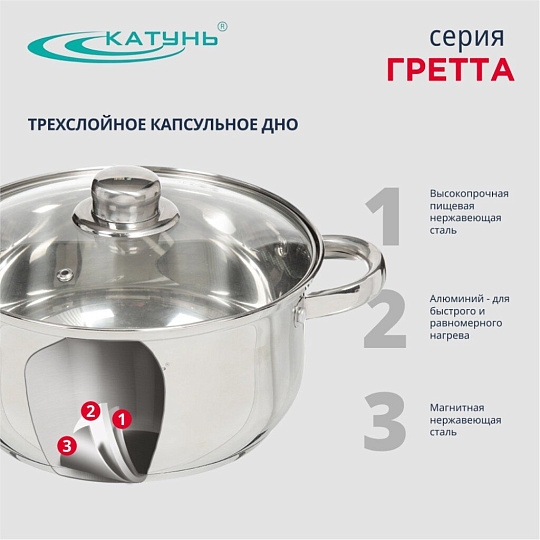 КАТУНЬ®

серия
ГРЕТТА

ТРЕХСЛОЙНОЕ КАПСУЛЬНОЕ ДНО

1 Высокопрочная пищевая нержавеющая сталь

2 Алюминий - для быстрого и равномерного нагрева

3 Магнитная нержавеющая сталь

2 1
3