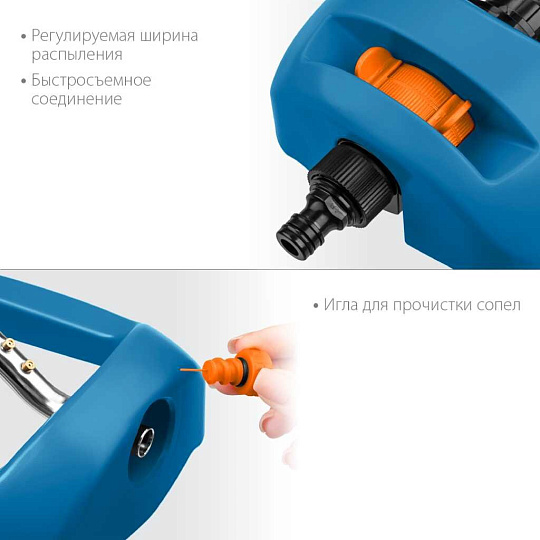 • Регулируемая ширина распыления
• Быстросъемное соединение

• Игла для прочистки сопел