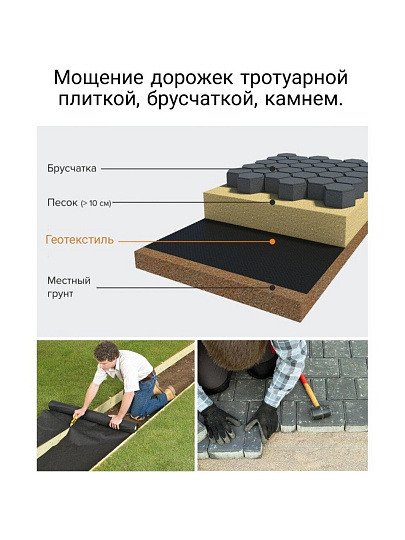 Мощение дорожек тротуарной плиткой, брусчаткой, камнем.

Брусчатка

Песок (> 10 см)

Геотекстиль

Местный грунт