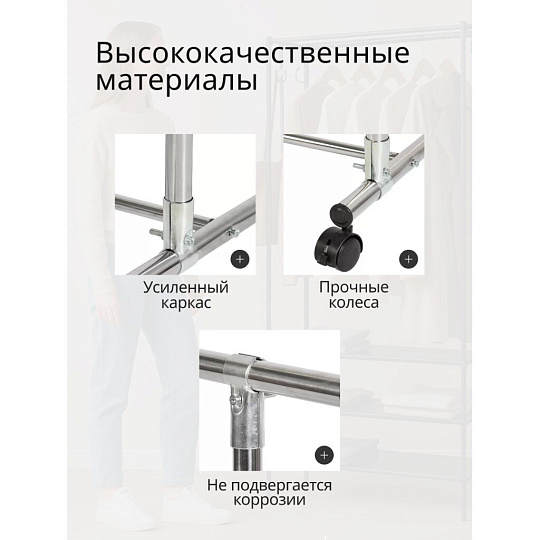 Высококачественные материалы

+

Усиленный каркас

+

Прочные колеса

+

Не подвергается коррозии