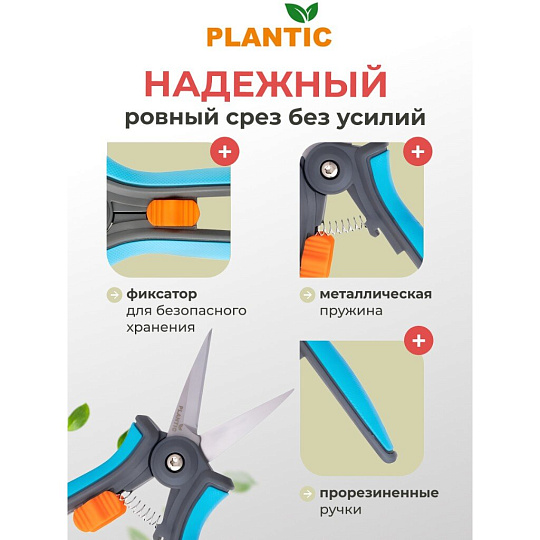 PLANTIC

НАДЕЖНЫЙ
ровный срез без усилий

+

+

фиксатор
для безопасного хранения

металлическая
пружина

+

PLANTIC

прорезиненные
ручки