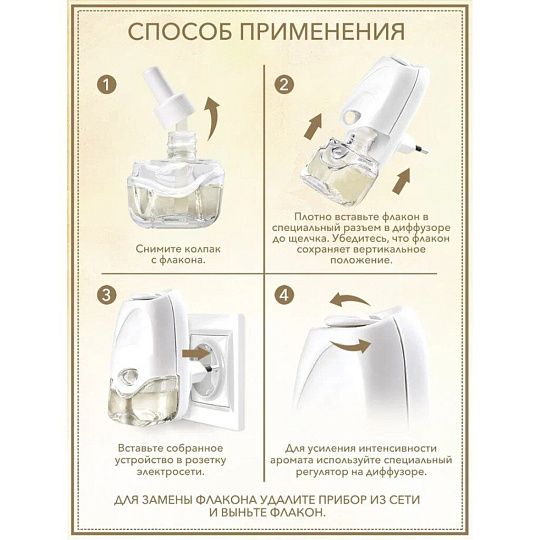 СПОСОБ ПРИМЕНЕНИЯ

1

Снимите колпак с флакона.

2

Плотно вставьте флакон в специальный разъем в диффузоре до щелчка. Убедитесь, что флакон сохраняет вертикальное положение.

3

Вставьте собранное устройство в розетку электросети.

4

Для усиления интенсивности аромата используйте специальный регулятор на диффузоре.

ДЛЯ ЗАМЕНЫ ФЛАКОНА УДАЛИТЕ ПРИБОР ИЗ СЕТИ И ВЫНЬТЕ ФЛАКОН.