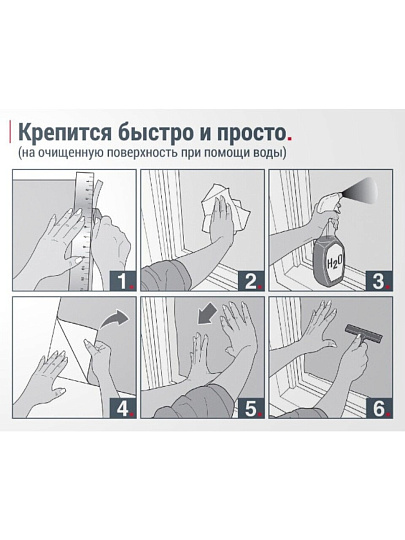 Крепится быстро и просто.
(на очищенную поверхность при помощи воды)

1.

2.

$H_2O$

3.

4.

5.

6.