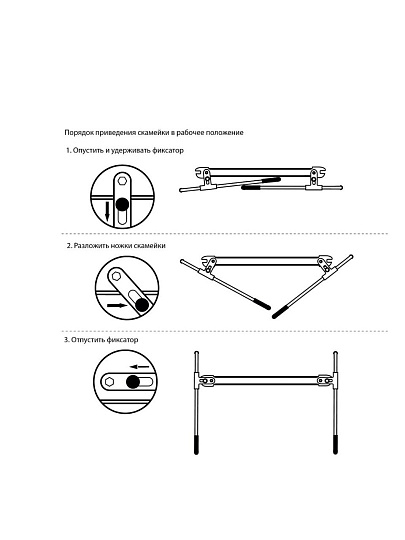 Порядок приведения скамейки в рабочее положение

1. Опустить и удерживать фиксатор

2. Разложить ножки скамейки

3. Отпустить фиксатор