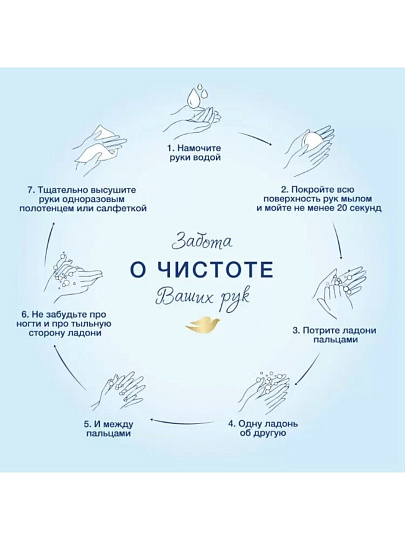 Забота
О ЧИСТОТЕ
Ваших рук

1. Намочите руки водой

2. Покройте всю поверхность рук мылом и мойте не менее 20 секунд

3. Потрите ладони пальцами

4. Одну ладонь об другую

5. И между пальцами

6. Не забудьте про ногти и про тыльную сторону ладони

7. Тщательно высушите руки одноразовым полотенцем или салфеткой