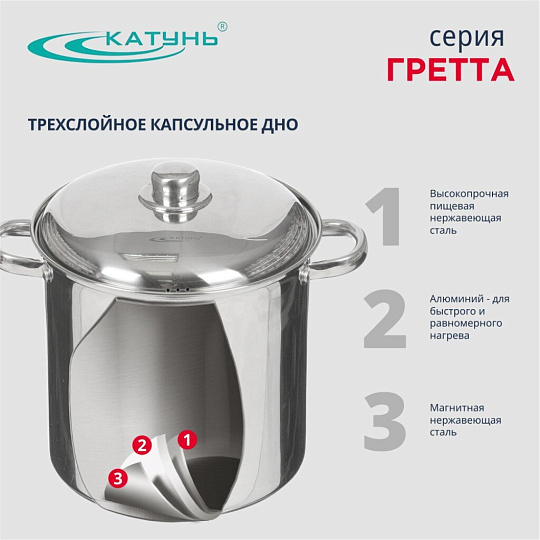 КАТУНЬ®

серия
ГРЕТТА

ТРЕХСЛОЙНОЕ КАПСУЛЬНОЕ ДНО

КАТУНЬ

1 Высокопрочная пищевая нержавеющая сталь

2 Алюминий - для быстрого и равномерного нагрева

3 Магнитная нержавеющая сталь

2 1
3