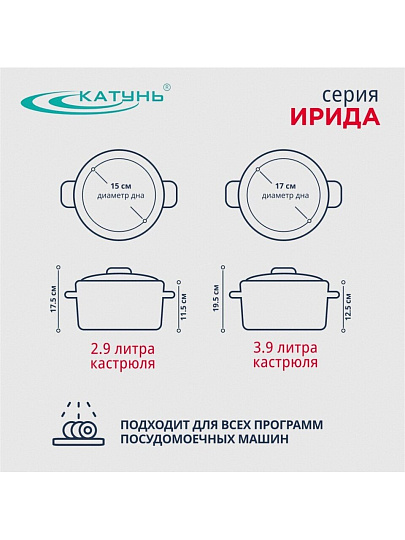 КАТУНЬ®

серия
ИРИДА

15 см
диаметр дна

17 см
диаметр дна

17.5 см

11.5 см

19.5 см

12.5 см

2.9 литра
кастрюля

3.9 литра
кастрюля

ПОДХОДИТ ДЛЯ ВСЕХ ПРОГРАММ
ПОСУДОМОЕЧНЫХ МАШИН