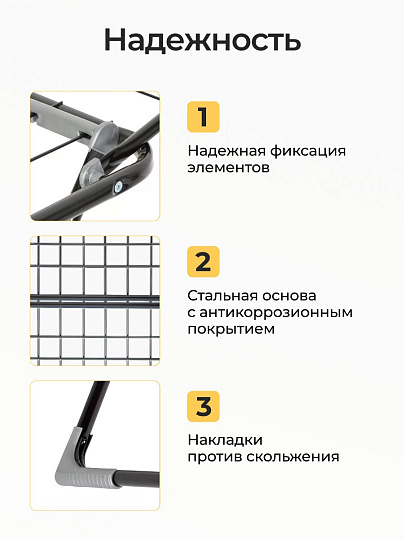 Надежность

1

Надежная фиксация элементов

2

Стальная основа с антикоррозионным покрытием

3

Накладки против скольжения