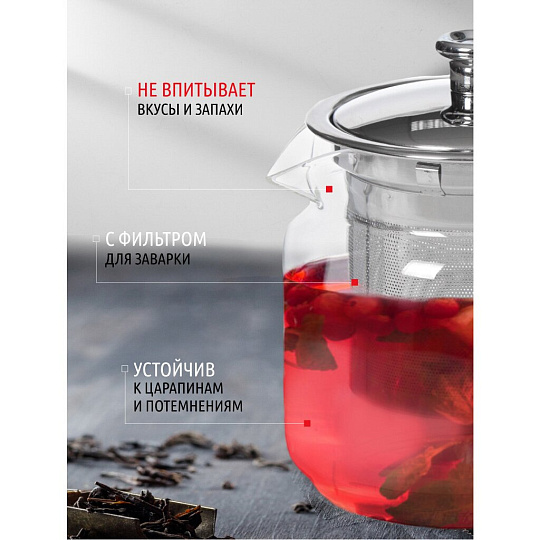 НЕ ВПИТЫВАЕТ
ВКУСЫ И ЗАПАХИ

С ФИЛЬТРОМ
ДЛЯ ЗАВАРКИ

УСТОЙЧИВ
К ЦАРАПИНАМ
И ПОТЕМНЕНИЯМ