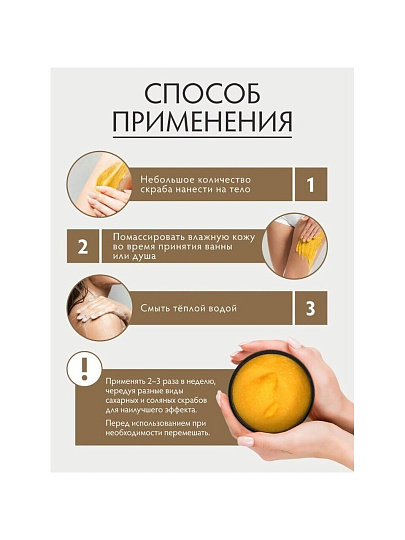 СПОСОБ ПРИМЕНЕНИЯ

Небольшое количество скраба нанести на тело

1

2

Помассировать влажную кожу во время принятия ванны или душа

Смыть тёплой водой

3

!

Применять 2–3 раза в неделю, чередуя разные виды сахарных и соляных скрабов для наилучшего эффекта.

Перед использованием при необходимости перемешать.