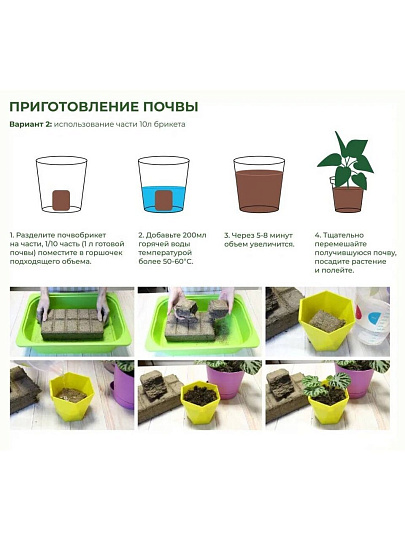 ПРИГОТОВЛЕНИЕ ПОЧВЫ

Вариант 2: использование части 10л брикета

1. Разделите почвобрикет на части, 1/10 часть (1 л готовой почвы) поместите в горшочек подходящего объема.

2. Добавьте 200мл горячей воды температурой более 50-60°С.

3. Через 5-8 минут объем увеличится.

4. Тщательно перемешайте получившуюся почву, посадите растение и полейте.