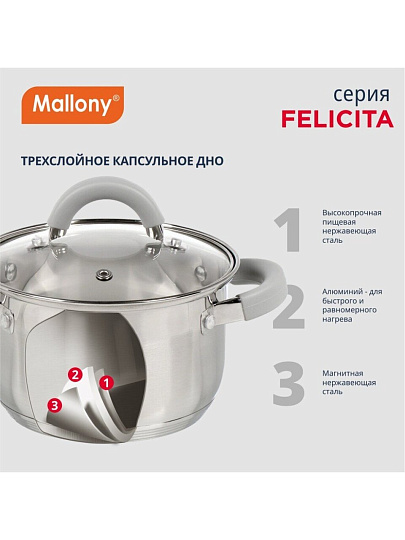 Mallony®

серия
FELICITA

ТРЕХСЛОЙНОЕ КАПСУЛЬНОЕ ДНО

1 Высокопрочная пищевая нержавеющая сталь

2 Алюминий - для быстрого и равномерного нагрева

3 Магнитная нержавеющая сталь

2 1
3