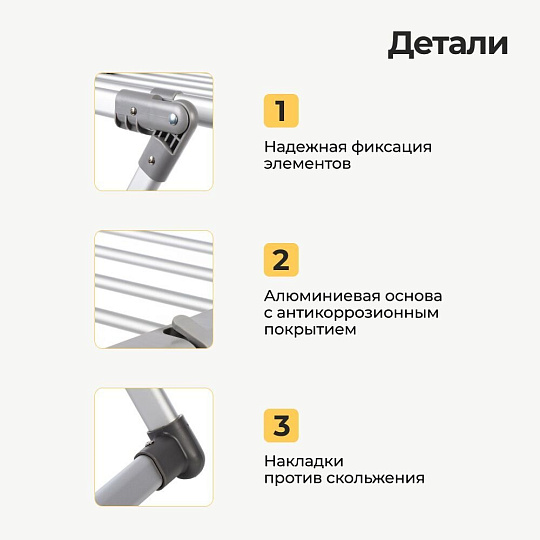 Детали

1

Надежная фиксация элементов

2

Алюминиевая основа с антикоррозионным покрытием

3

Накладки против скольжения