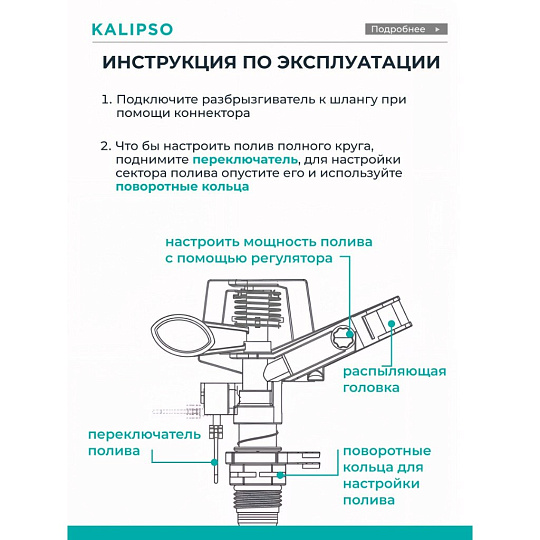 KALIPSO

Подробнее ▸

ИНСТРУКЦИЯ ПО ЭКСПЛУАТАЦИИ

1. Подключите разбрызгиватель к шлангу при помощи коннектора

2. Что бы настроить полив полного круга, поднимите переключатель, для настройки сектора полива опустите его и используйте поворотные кольца

настроить мощность полива с помощью регулятора

распыляющая головка

переключатель полива

поворотные кольца для настройки полива