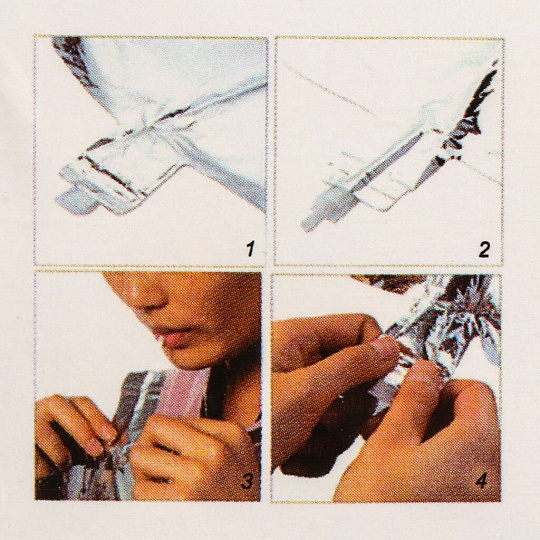 1

2

3

4