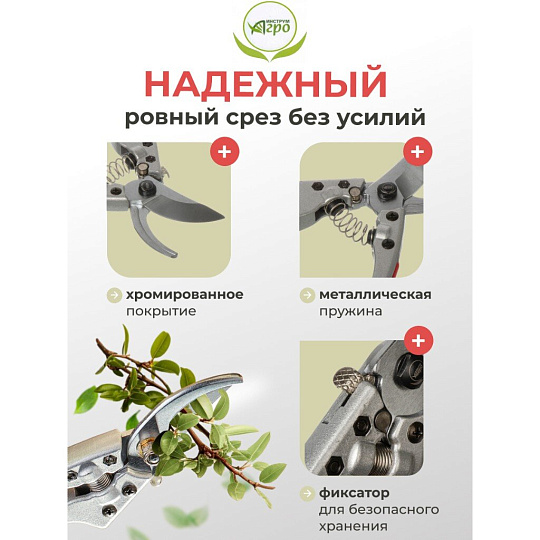 ИНСТРУМ Агро

НАДЕЖНЫЙ
ровный срез без усилий

+

+

хромированное покрытие

металлическая пружина

+

фиксатор для безопасного хранения