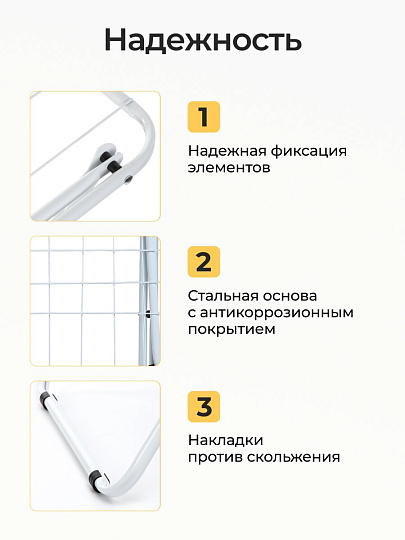 Надежность

1

Надежная фиксация элементов

2

Стальная основа с антикоррозионным покрытием

3

Накладки против скольжения