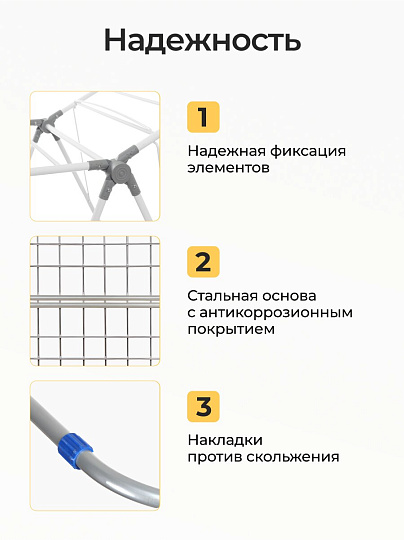 Надежность

1

Надежная фиксация элементов

2

Стальная основа с антикоррозионным покрытием

3

Накладки против скольжения