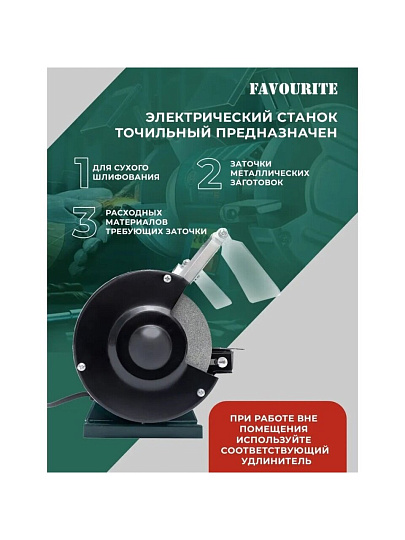 FAVOURITE

ЭЛЕКТРИЧЕСКИЙ СТАНОК ТОЧИЛЬНЫЙ ПРЕДНАЗНАЧЕН

1 ДЛЯ СУХОГО ШЛИФОВАНИЯ

2 ЗАТОЧКИ МЕТАЛЛИЧЕСКИХ ЗАГОТОВОК

3 РАСХОДНЫХ МАТЕРИАЛОВ ТРЕБУЮЩИХ ЗАТОЧКИ

ПРИ РАБОТЕ ВНЕ ПОМЕЩЕНИЯ ИСПОЛЬЗУЙТЕ СООТВЕТСТВУЮЩИЙ УДЛИНИТЕЛЬ