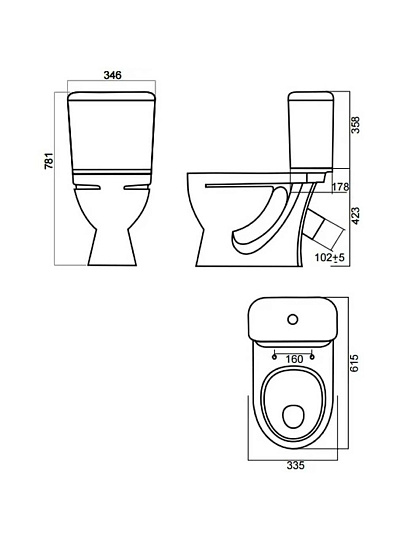 346

781

358

178

423

102±5

160

615

335