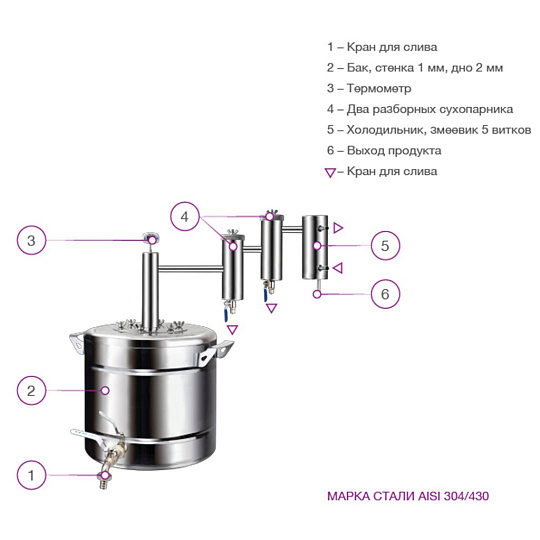 1 – Кран для слива
2 – Бак, стенка 1 мм, дно 2 мм
3 – Термометр
4 – Два разборных сухопарника
5 – Холодильник, змеевик 5 витков
6 – Выход продукта
▽ – Кран для слива

4

3

5

6

2

1

МАРКА СТАЛИ AISI 304/430