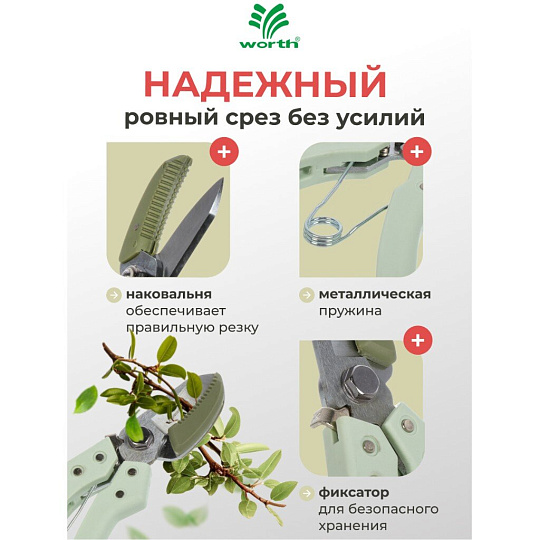 worth®

НАДЕЖНЫЙ
ровный срез без усилий

+

+

наковальня обеспечивает правильную резку

металлическая пружина

+

фиксатор для безопасного хранения