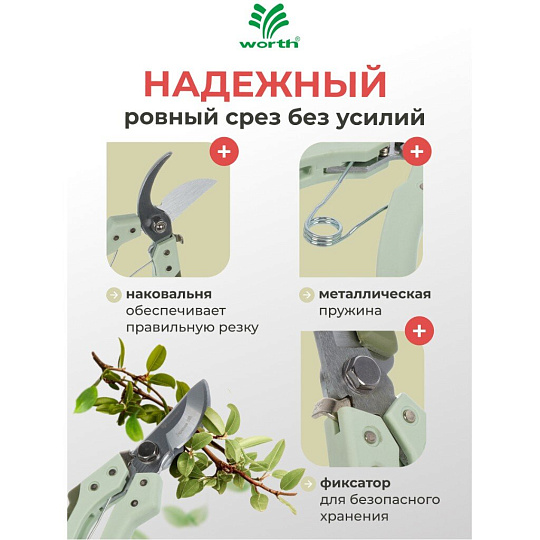 worth®

НАДЕЖНЫЙ
ровный срез без усилий

+

+

наковальня обеспечивает правильную резку

металлическая пружина

+

фиксатор для безопасного хранения